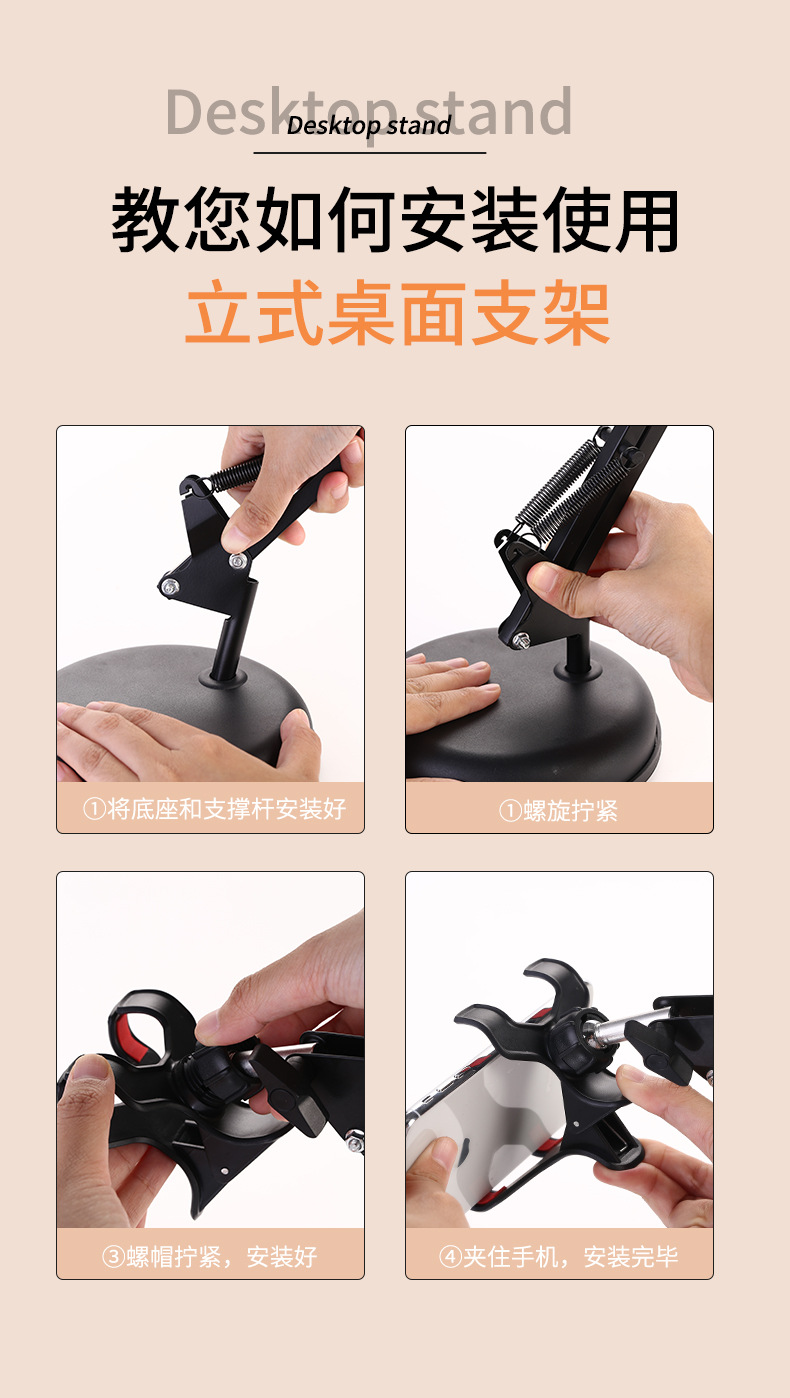 Desktop stand

Desktop stand

教您如何安装使用

立式桌面支架

①将底座和支撑杆安装好

①螺旋拧紧

③螺帽拧紧，安装好

④夹住手机，安装完毕