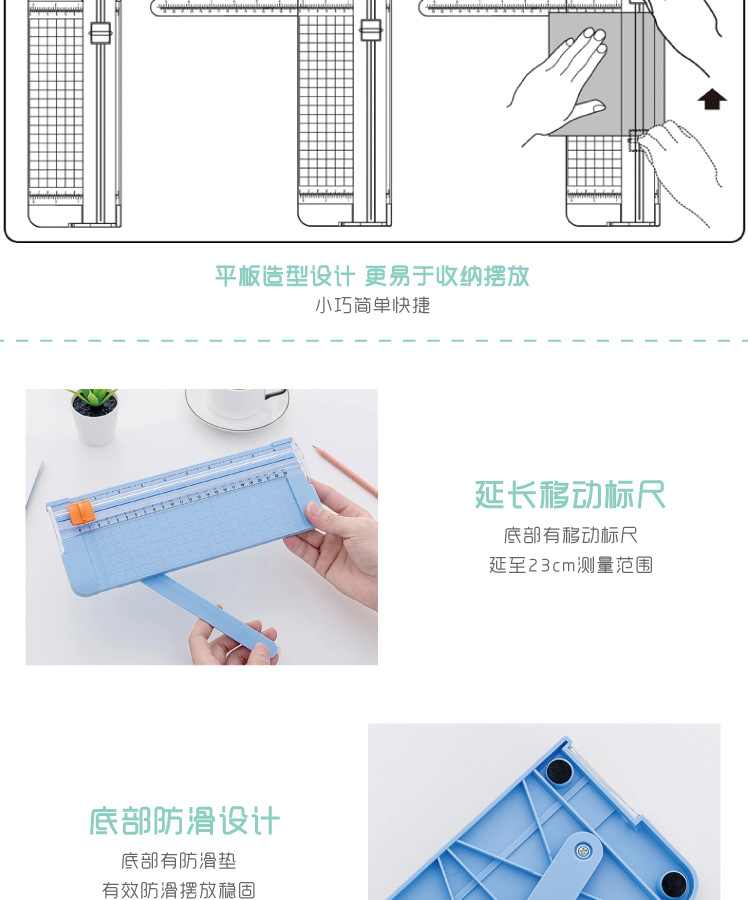 平板造型设计 更易于收纳摆放
小巧简单快捷

延长移动标尺
底部有移动标尺
延至23cm测量范围

底部防滑设计
底部有防滑垫
有效防滑摆放稳固