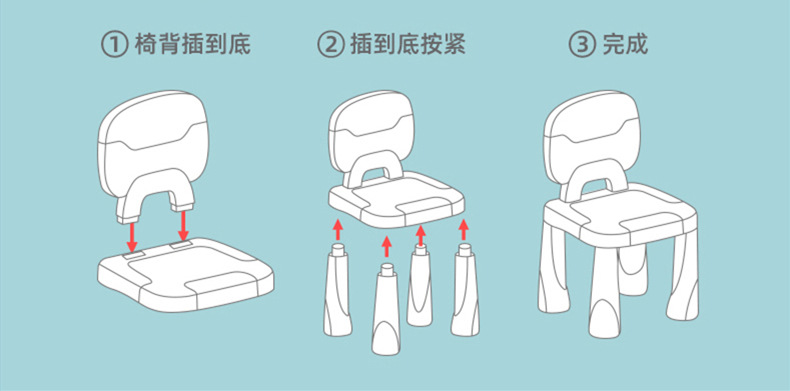 ① 椅背插到底

② 插到底按紧

③ 完成