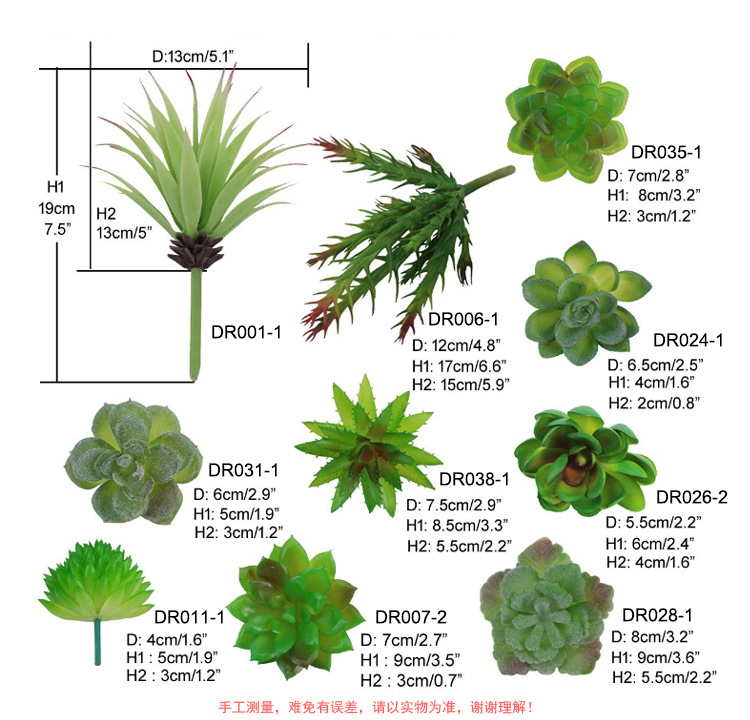 D:13cm/5.1"

H1
19cm
7.5"

H2
13cm/5"

DR001-1

DR006-1
D: 12cm/4.8"
H1: 17cm/6.6"
H2: 15cm/5.9"

DR035-1
D: 7cm/2.8"
H1: 8cm/3.2"
H2: 3cm/1.2"

DR024-1
D: 6.5cm/2.5"
H1: 4cm/1.6"
H2: 2cm/0.8"

DR031-1
D: 6cm/2.9"
H1: 5cm/1.9"
H2: 3cm/1.2"

DR038-1
D: 7.5cm/2.9"
H1: 8.5cm/3.3"
H2: 5.5cm/2.2"

DR026-2
D: 5.5cm/2.2"
H1: 6cm/2.4"
H2: 4cm/1.6"

DR011-1
D: 4cm/1.6"
H1 : 5cm/1.9"
H2 : 3cm/1.2"

DR007-2
D: 7cm/2.7"
H1 : 9cm/3.5"
H2 : 3cm/0.7"

DR028-1
D: 8cm/3.2"
H1: 9cm/3.6"
H2: 5.5cm/2.2"

手工测量，难免有误差，请以实物为准，谢谢理解！