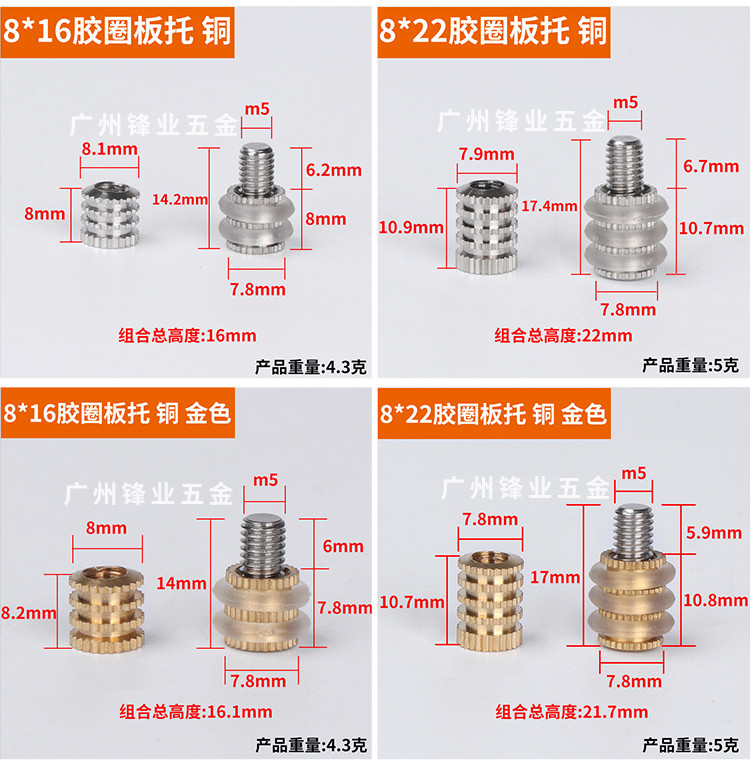 8*16胶圈板托 铜

广州锋业五金

m5

8.1mm

8mm

14.2mm

6.2mm

8mm

7.8mm

组合总高度:16mm

产品重量:4.3克

8*22胶圈板托 铜

广州锋业五金

m5

7.9mm

10.9mm

17.4mm

6.7mm

10.7mm

7.8mm

组合总高度:22mm

产品重量:5克

8*16胶圈板托 铜 金色

广州锋业五金

m5

8mm

8.2mm

14mm

6mm

7.8mm

7.8mm

组合总高度:16.1mm

产品重量:4.3克

8*22胶圈板托 铜 金色

广州锋业五金

m5

7.8mm

10.7mm

17mm

5.9mm

10.8mm

7.8mm

组合总高度:21.7mm

产品重量:5克