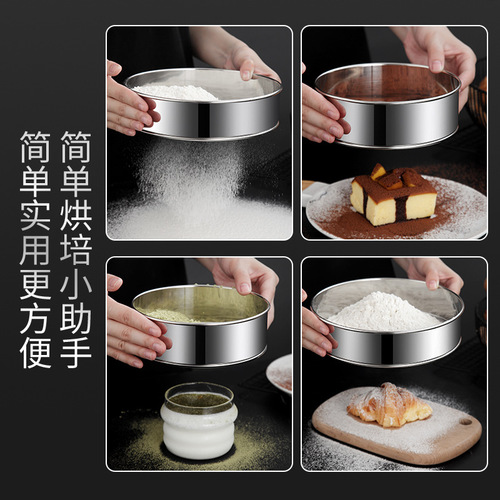 简单烘培小助手

简单实用更方便