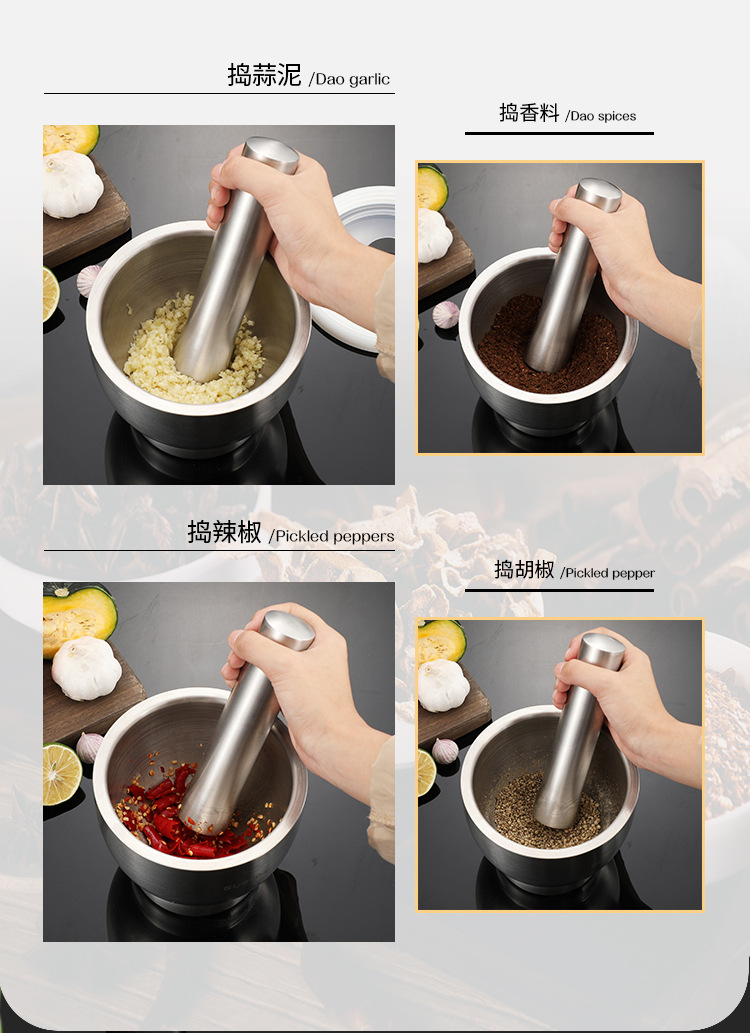 捣蒜泥 /Dao garlic

捣香料 /Dao spices

捣辣椒 /Pickled peppers

捣胡椒 /Pickled pepper