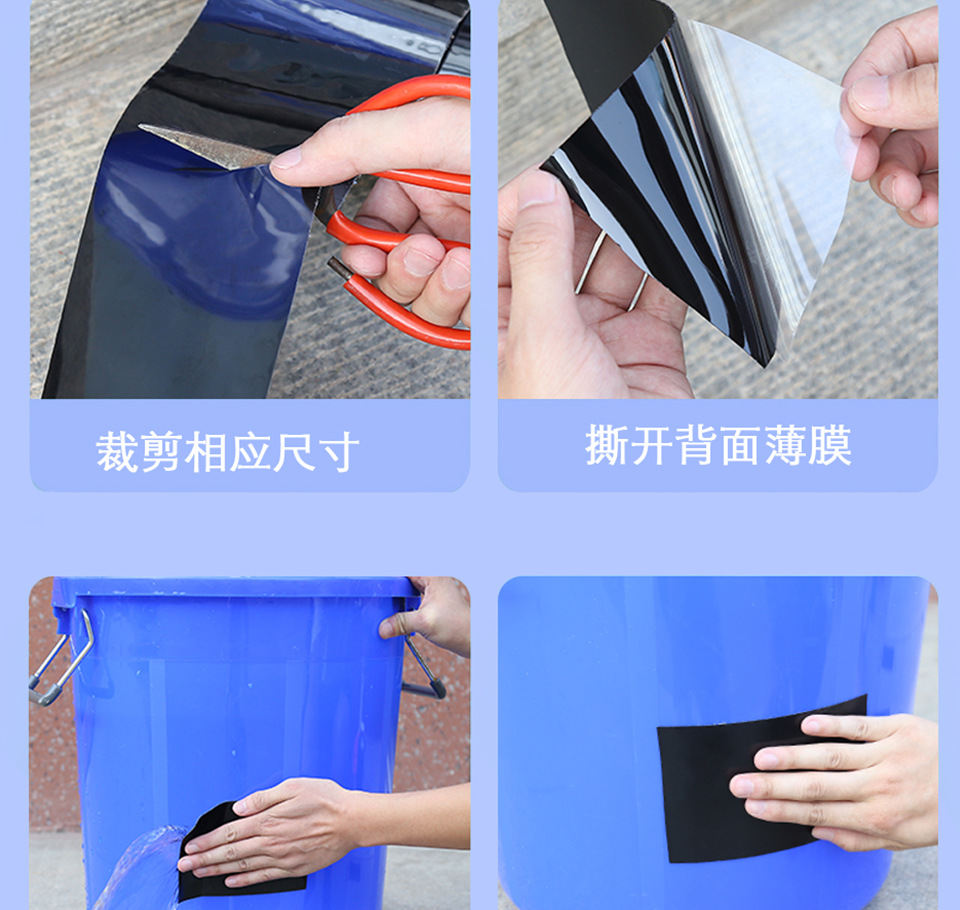 裁剪相应尺寸

撕开背面薄膜