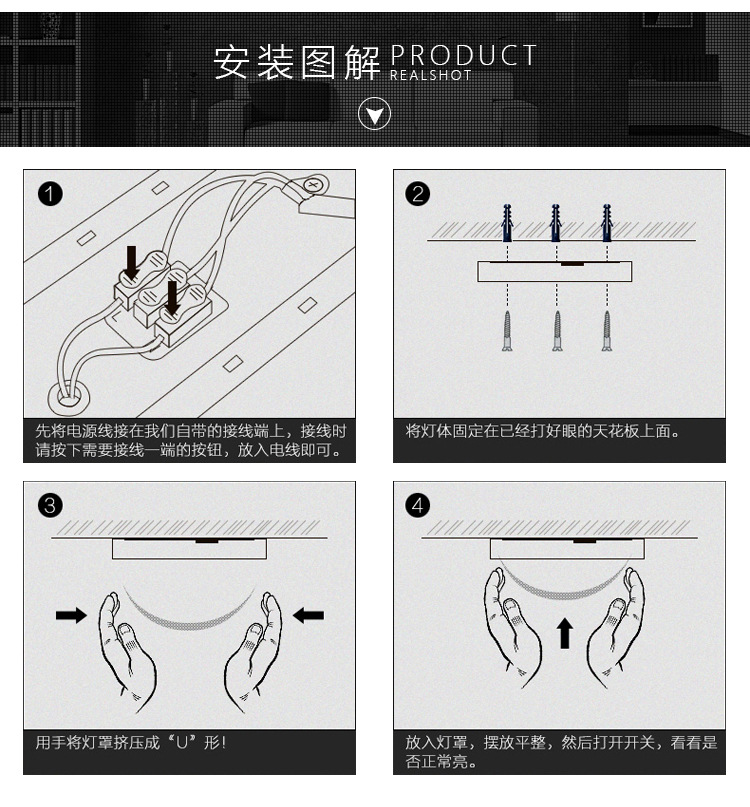 安装图解 PRODUCT REALSHOT

1

先将电源线接在我们自带的接线端上，接线时请按下需要接线一端的按钮，放入电线即可。

2

将灯体固定在已经打好眼的天花板上面。

3

用手将灯罩挤压成“U”形！

4

放入灯罩，摆放平整，然后打开开关，看看是否正常亮。