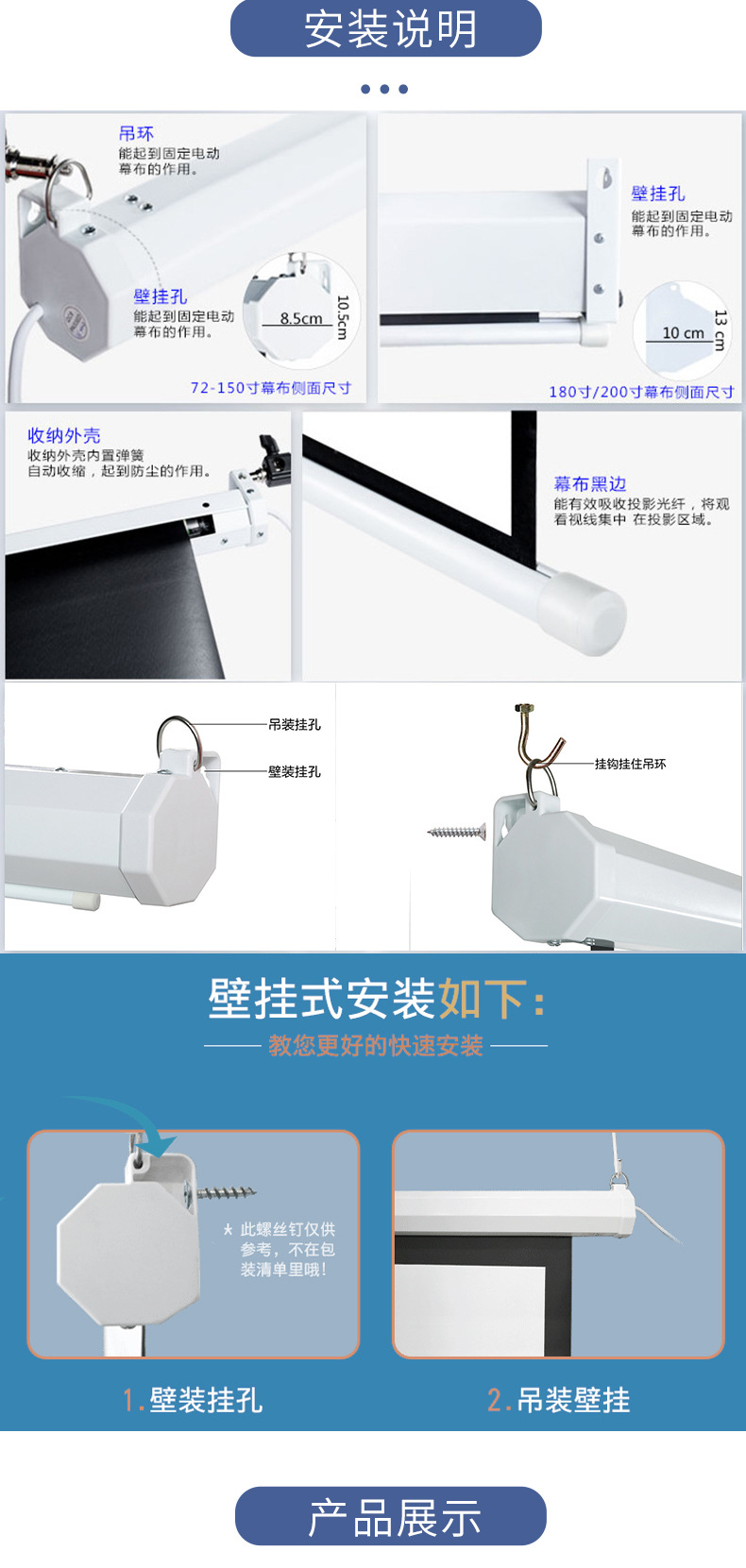 安装说明

吊环
能起到固定电动幕布的作用。

壁挂孔
能起到固定电动幕布的作用。

8.5cm
10.5cm

72-150寸幕布侧面尺寸

壁挂孔
能起到固定电动幕布的作用。

10 cm
13 cm

180寸/200寸幕布侧面尺寸

收纳外壳
收纳外壳内置弹簧自动收缩，起到防尘的作用。

幕布黑边
能有效吸收投影光纤，将观看视线集中 在投影区域。

吊装挂孔
壁装挂孔

挂钩挂住吊环

壁挂式安装如下：
教您更好的快速安装

* 此螺丝钉仅供参考，不在包装清单里哦！

1.壁装挂孔

2.吊装壁挂

产品展示