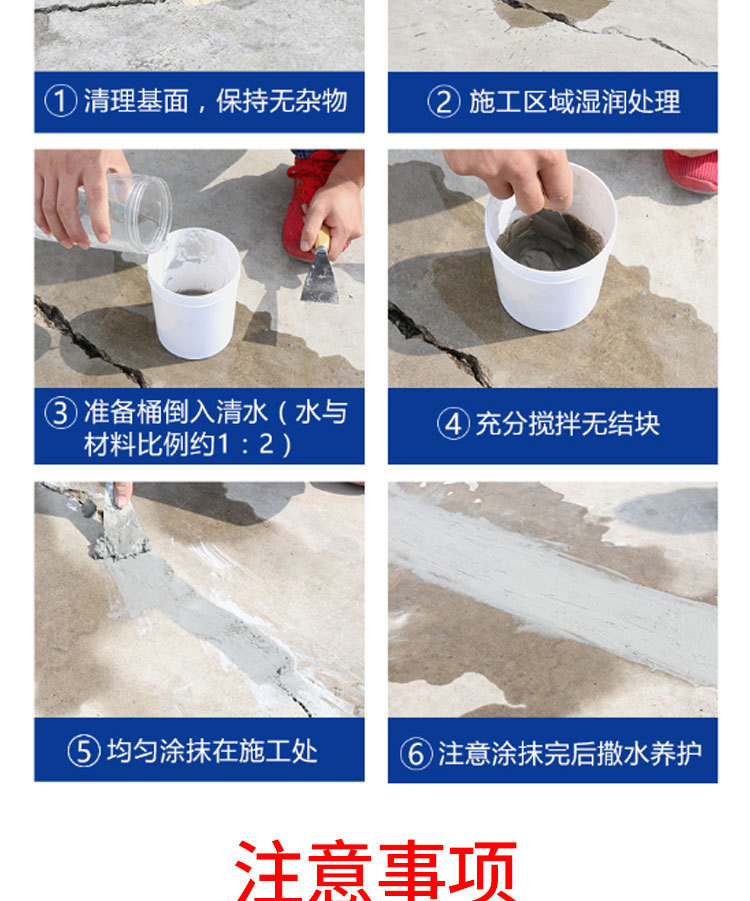 ① 清理基面，保持无杂物

② 施工区域湿润处理

③ 准备桶倒入清水（水与材料比例约1：2）

④ 充分搅拌无结块

⑤ 均匀涂抹在施工处

⑥ 注意涂抹完后撒水养护

注意事项