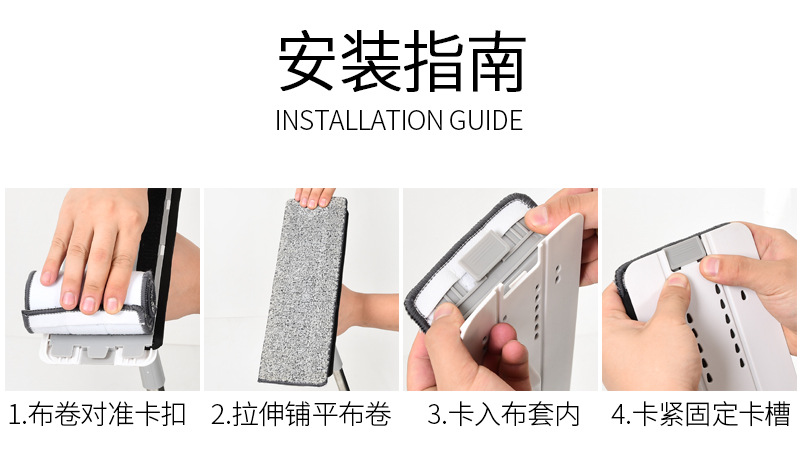 安装指南
INSTALLATION GUIDE

1.布卷对准卡扣

2.拉伸铺平布卷

3.卡入布套内

4.卡紧固定卡槽