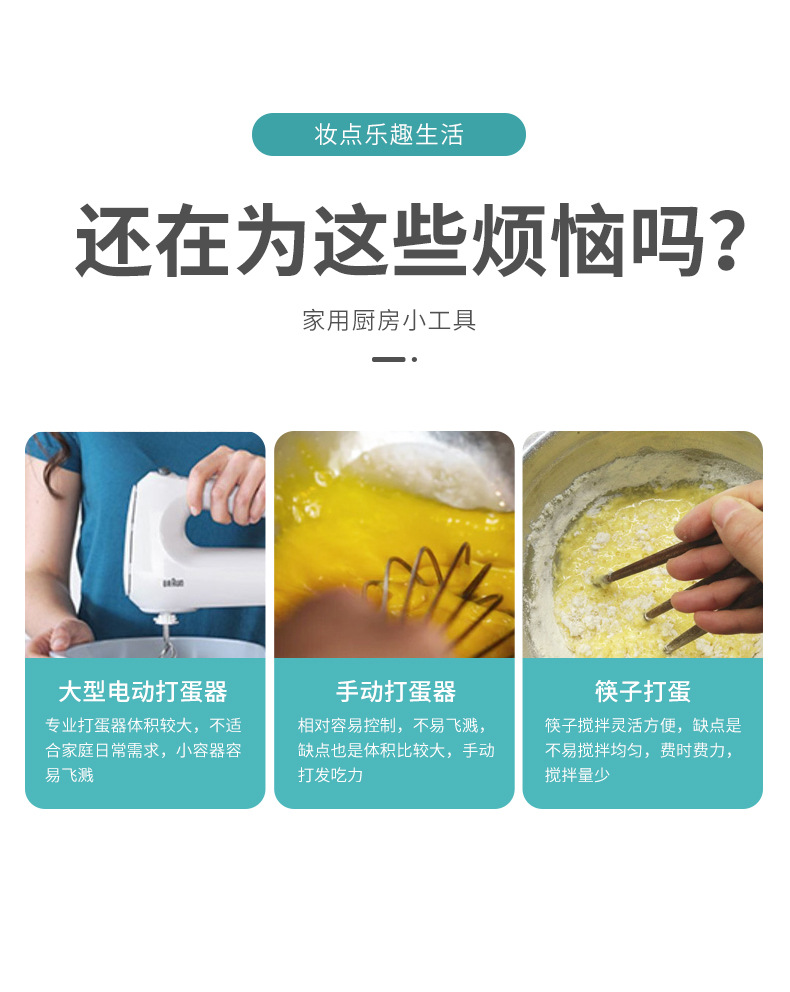 妆点乐趣生活

还在为这些烦恼吗?

家用厨房小工具

BRAUN

大型电动打蛋器

专业打蛋器体积较大，不适合家庭日常需求，小容器容易飞溅

手动打蛋器

相对容易控制，不易飞溅，缺点也是体积比较大，手动打发吃力

筷子打蛋

筷子搅拌灵活方便，缺点是不易搅拌均匀，费时费力，搅拌量少