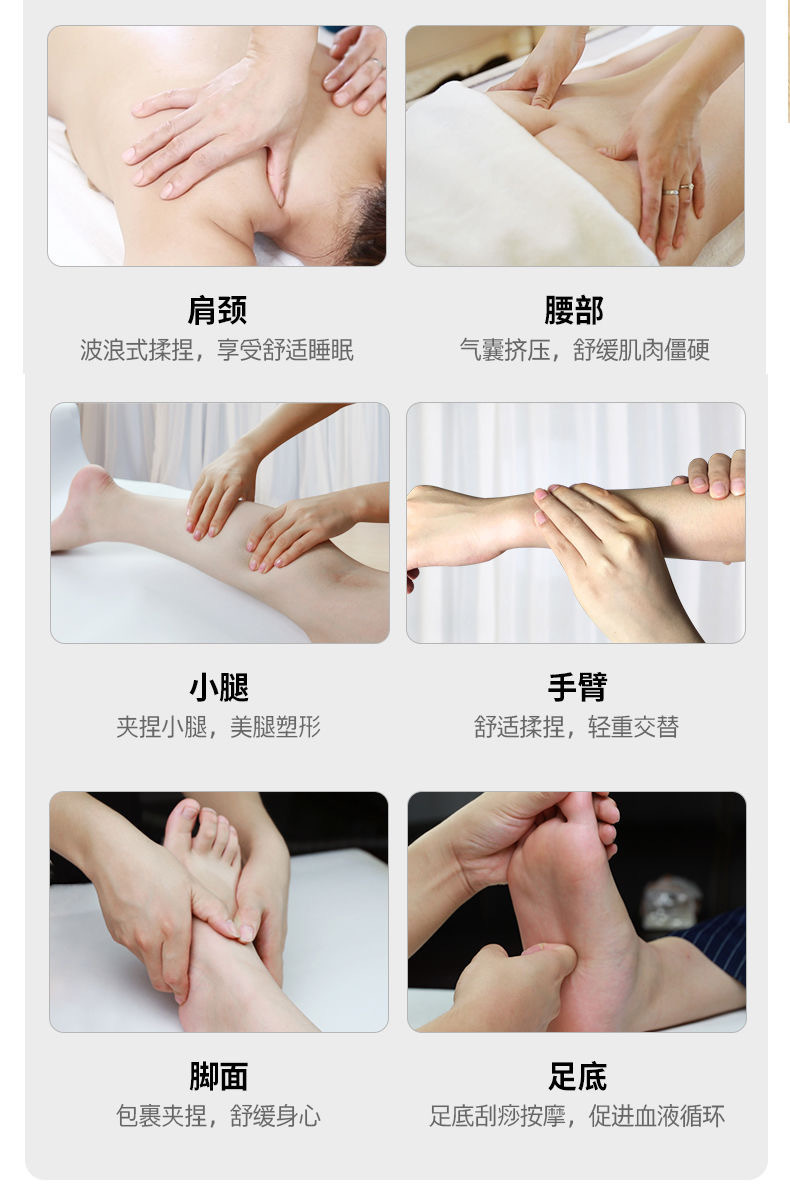 肩颈
波浪式揉捏，享受舒适睡眠

腰部
气囊挤压，舒缓肌肉僵硬

小腿
夹捏小腿，美腿塑形

手臂
舒适揉捏，轻重交替

脚面
包裹夹捏，舒缓身心

足底
足底刮痧按摩，促进血液循环