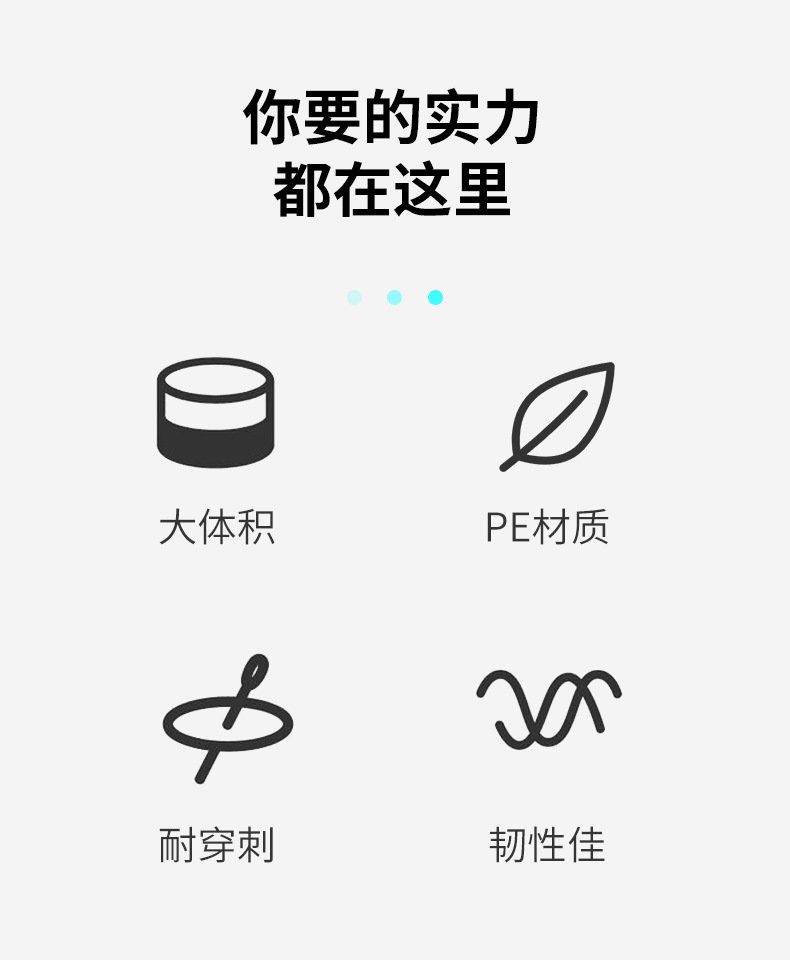 你要的实力
都在这里

大体积

PE材质

耐穿刺

韧性佳