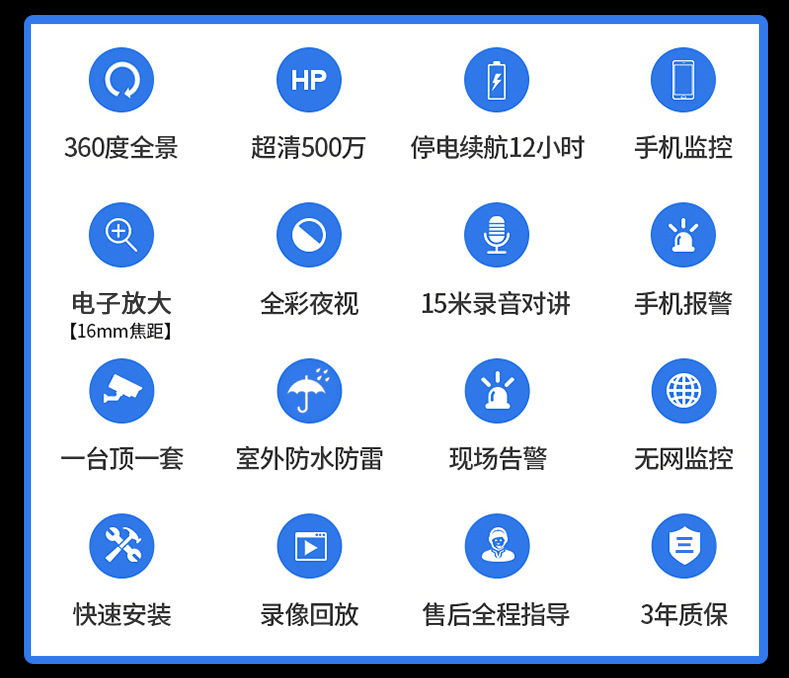 HP

360度全景

超清500万

停电续航12小时

手机监控

电子放大
【16mm焦距】

全彩夜视

15米录音对讲

手机报警

一台顶一套

室外防水防雷

现场告警

无网监控

快速安装

录像回放

售后全程指导

3年质保