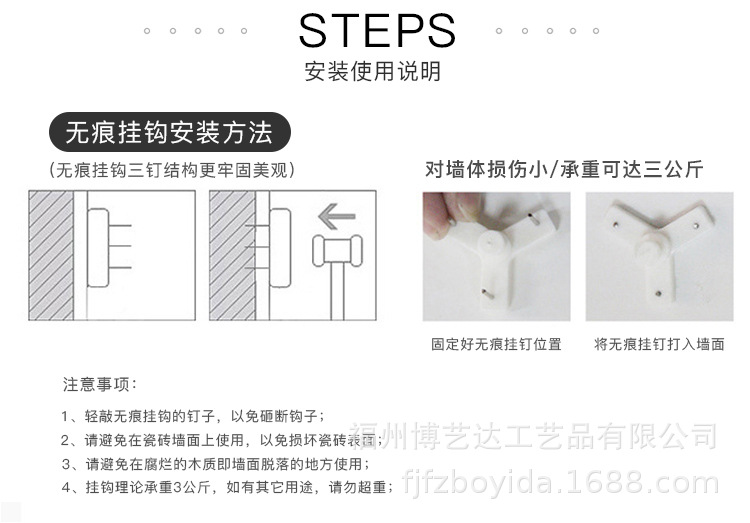 STEPS

安装使用说明

无痕挂钩安装方法

（无痕挂钩三钉结构更牢固美观）

对墙体损伤小/承重可达三公斤

固定好无痕挂钉位置

将无痕挂钉打入墙面

注意事项：

1、轻敲无痕挂钩的钉子，以免砸断钩子；

2、请避免在瓷砖墙面上使用，以免损坏瓷砖表面；

3、请避免在腐烂的木质即墙面脱落的地方使用；

4、挂钩理论承重3公斤，如有其它用途，请勿超重；

福州博艺达工艺品有限公司

fjfzboyida.1688.com