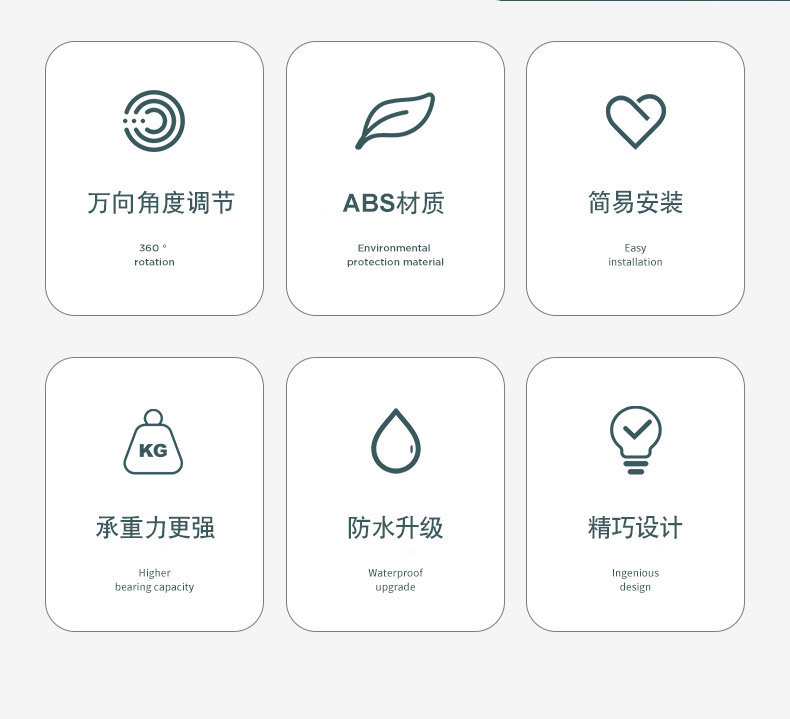 万向角度调节

360 °
rotation

ABS材质

Environmental
protection material

简易安装

Easy
installation

KG

承重力更强

Higher
bearing capacity

防水升级

Waterproof
upgrade

精巧设计

Ingenious
design