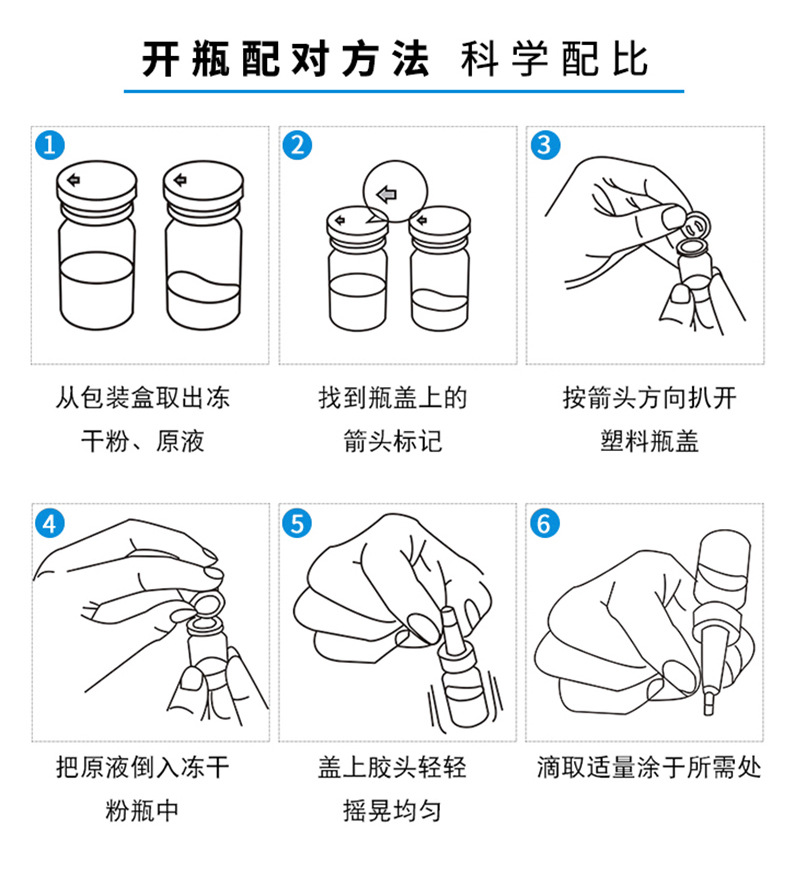 开瓶配对方法 科学配比

1

从包装盒取出冻干粉、原液

2

找到瓶盖上的箭头标记

3

按箭头方向扒开塑料瓶盖

4

把原液倒入冻干粉瓶中

5

盖上胶头轻轻摇晃均匀

6

滴取适量涂于所需处