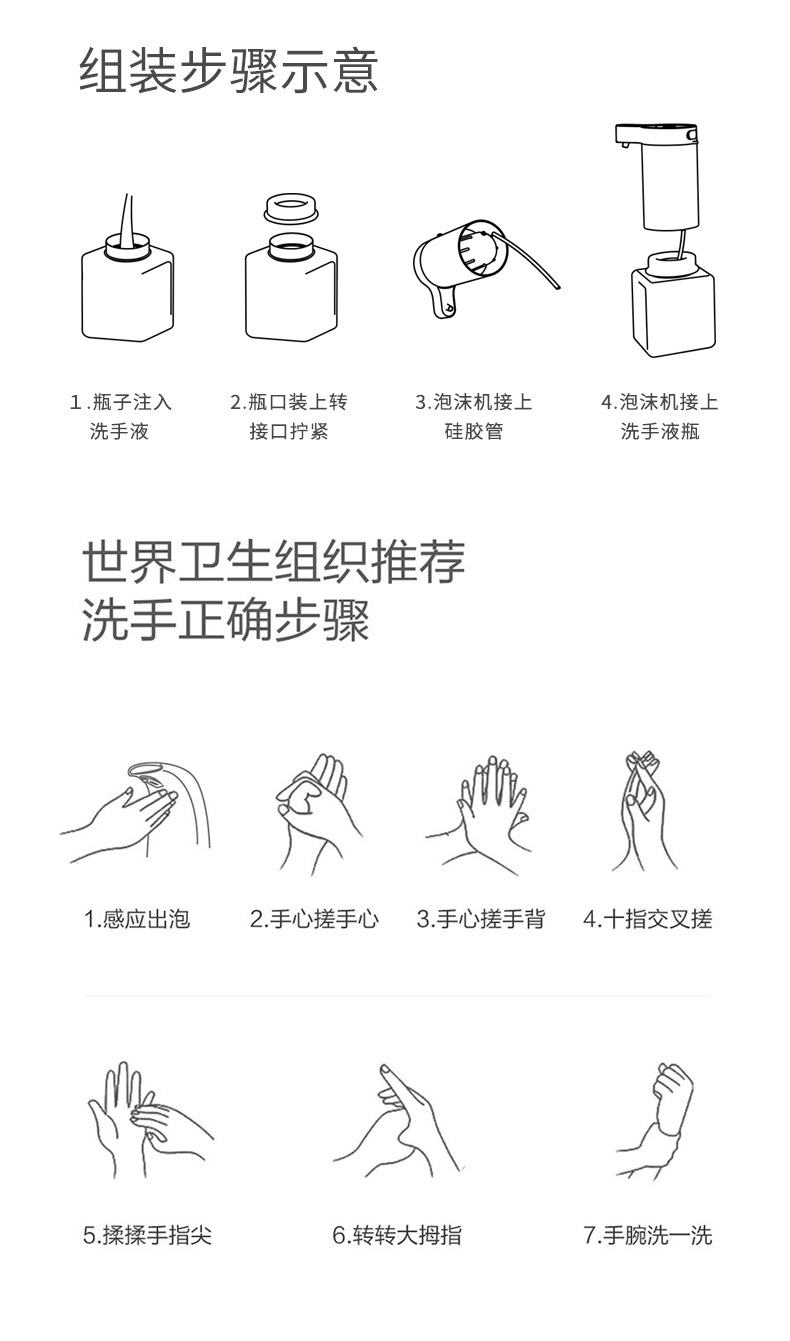 组装步骤示意

1.瓶子注入洗手液

2.瓶口装上转接口拧紧

3.泡沫机接上硅胶管

4.泡沫机接上洗手液瓶

世界卫生组织推荐
洗手正确步骤

1.感应出泡

2.手心搓手心

3.手心搓手背

4.十指交叉搓

5.揉揉手指尖

6.转转大拇指

7.手腕洗一洗