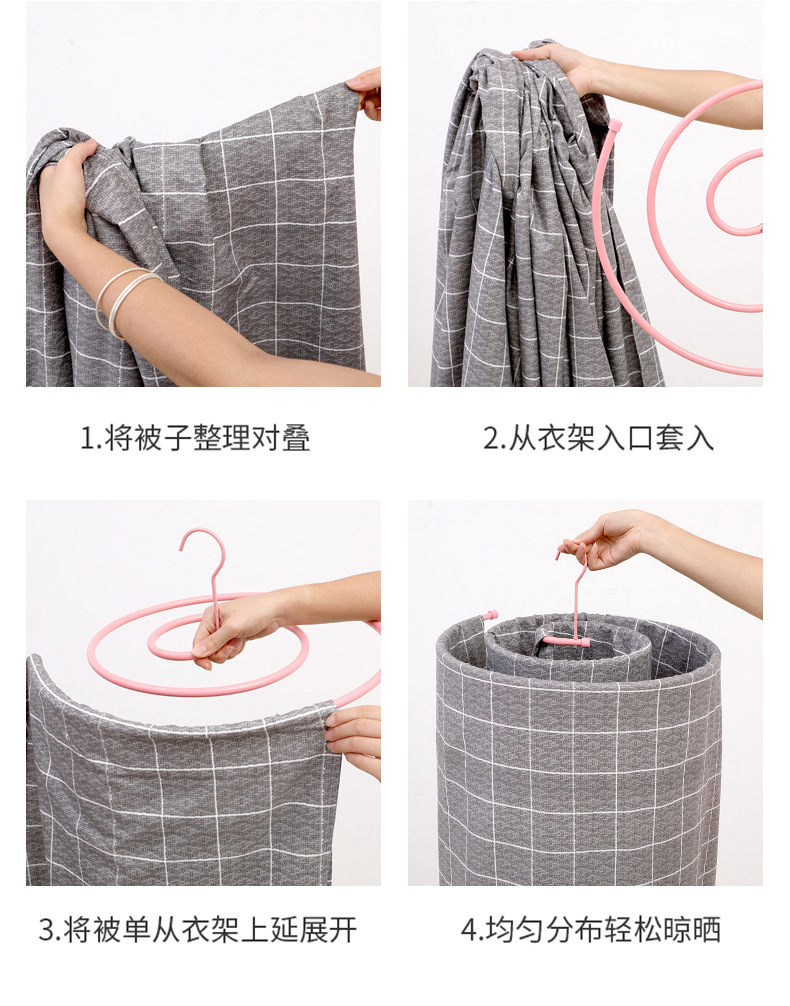 1.将被子整理对叠

2.从衣架入口套入

3.将被单从衣架上延展开

4.均匀分布轻松晾晒