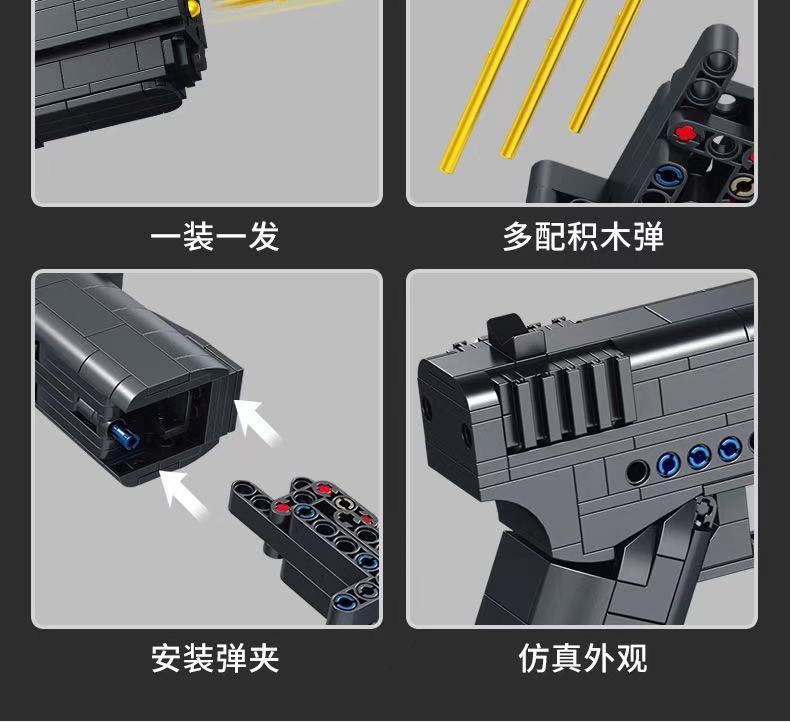 一装一发

多配积木弹

安装弹夹

仿真外观