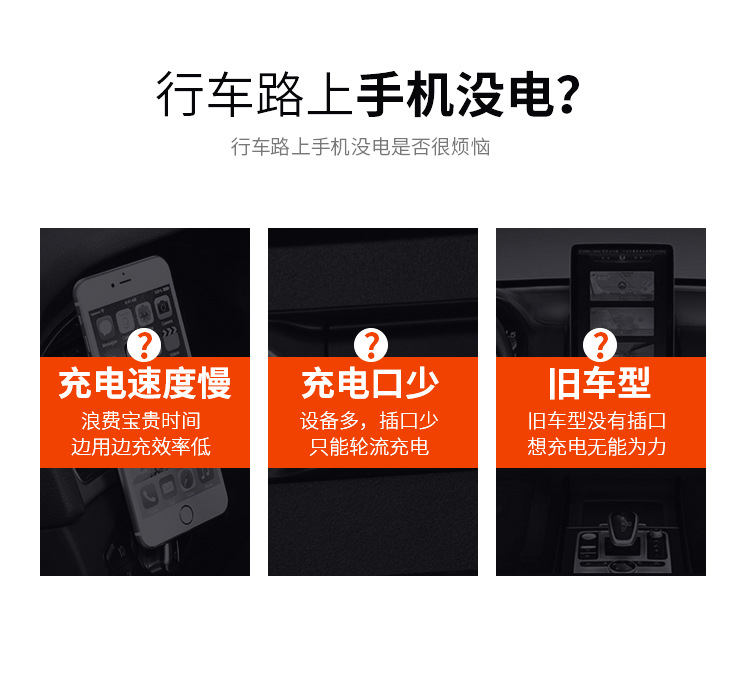 行车路上手机没电?

行车路上手机没电是否很烦恼

?
充电速度慢
浪费宝贵时间
边用边充效率低

?
充电口少
设备多，插口少
只能轮流充电

?
旧车型
旧车型没有插口
想充电无能为力