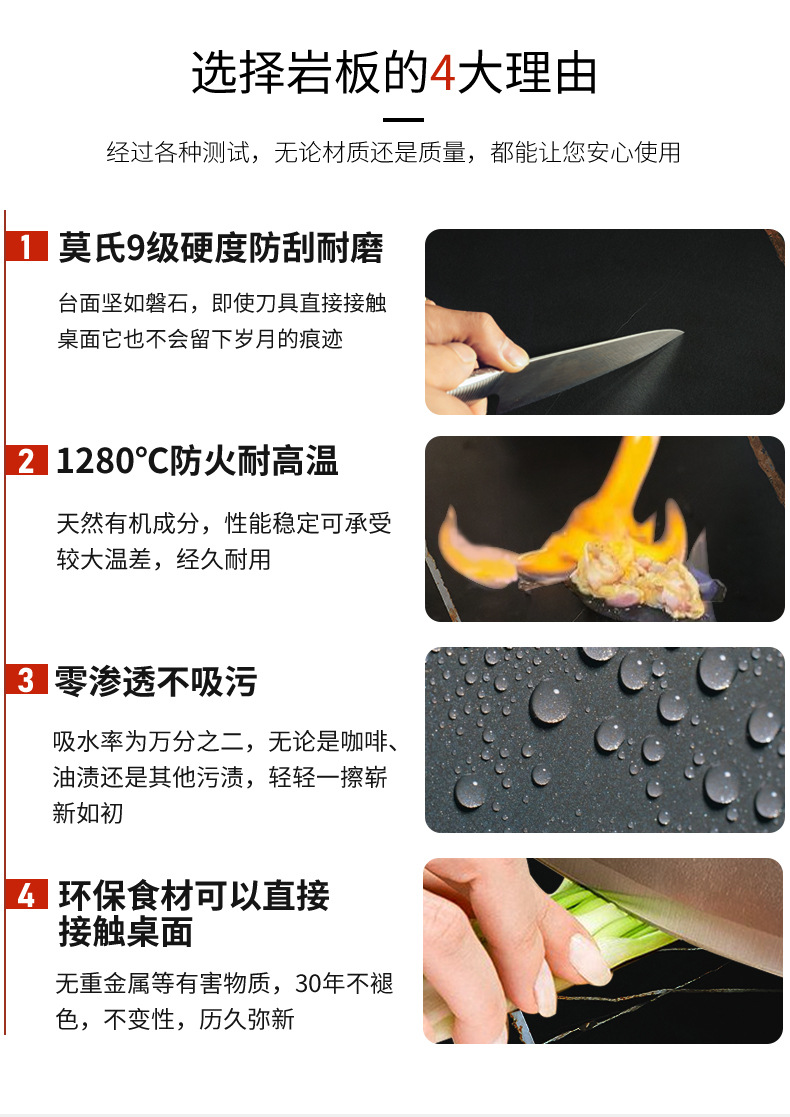 选择岩板的4大理由

经过各种测试，无论材质还是质量，都能让您安心使用

1 莫氏9级硬度防刮耐磨

台面坚如磐石，即使刀具直接接触桌面它也不会留下岁月的痕迹

2 1280°C防火耐高温

天然有机成分，性能稳定可承受较大温差，经久耐用

3 零渗透不吸污

吸水率为万分之二，无论是咖啡、油渍还是其他污渍，轻轻一擦崭新如初

4 环保食材可以直接接触桌面

无重金属等有害物质，30年不褪色，不变性，历久弥新