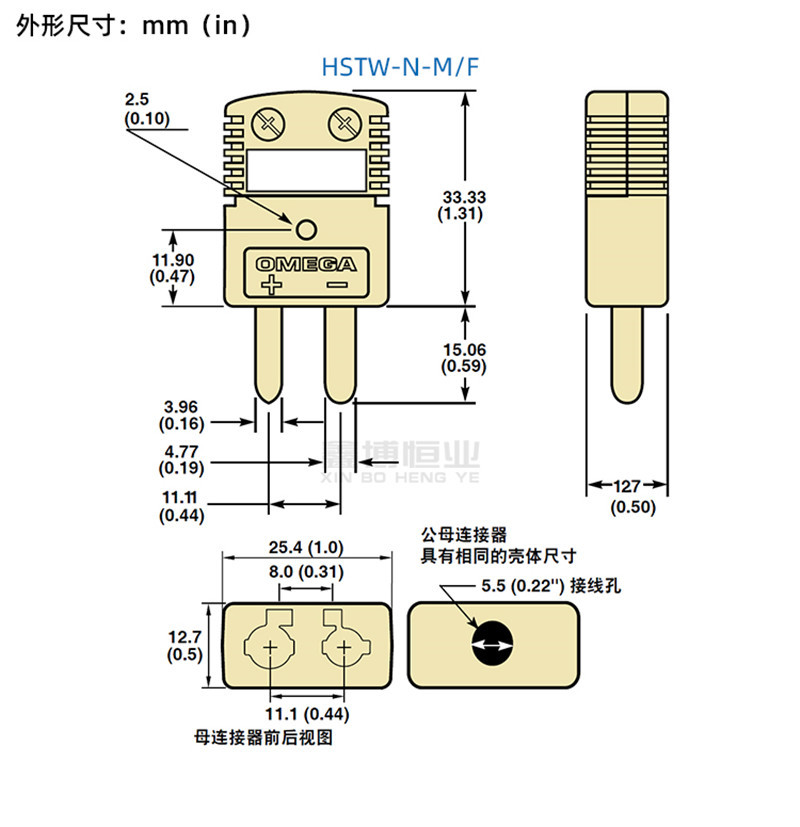 外形尺寸：mm（in）

HSTW-N-M/F

2.5
(0.10)

33.33
(1.31)

11.90
(0.47)

OMEGA
+ −

15.06
(0.59)

3.96
(0.16)

4.77
(0.19)

11.11
(0.44)

鑫博恒业
XIN BO HENG YE

127
(0.50)

25.4 (1.0)

8.0 (0.31)

12.7
(0.5)

11.1 (0.44)

母连接器前后视图

公母连接器
具有相同的壳体尺寸

5.5 (0.22") 接线孔