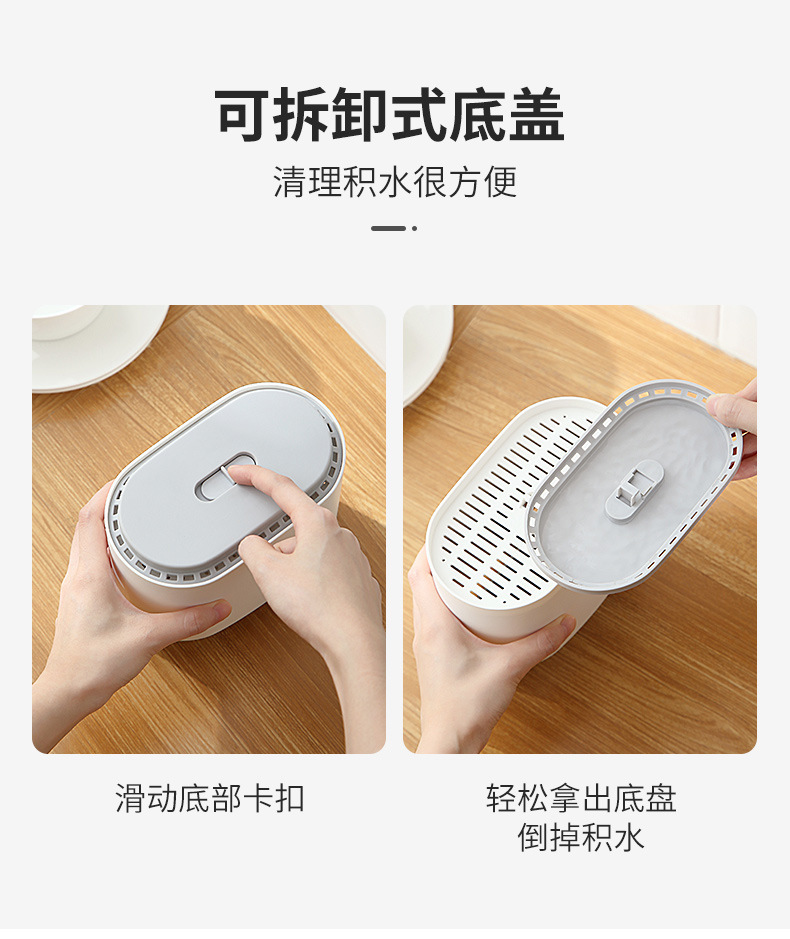 可拆卸式底盖

清理积水很方便

滑动底部卡扣

轻松拿出底盘
倒掉积水