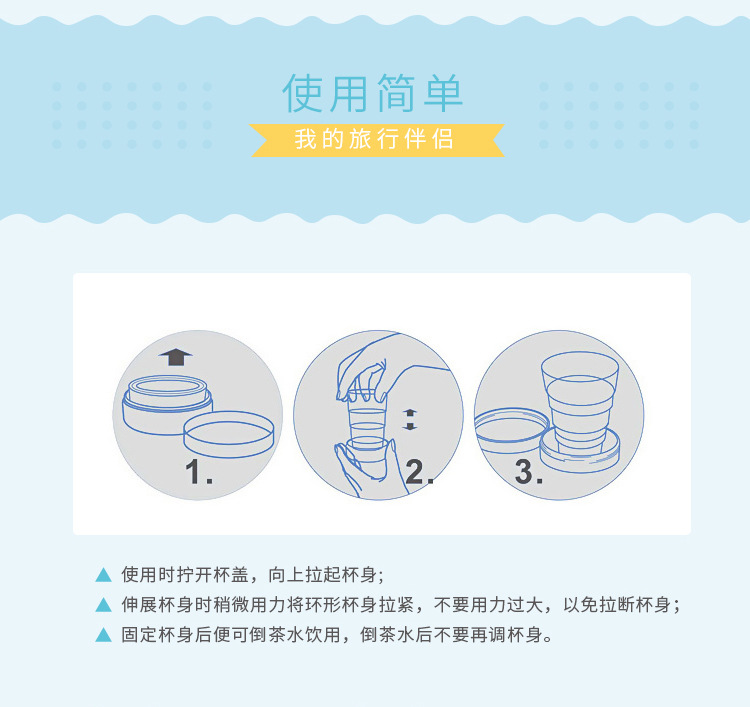 使用简单

我的旅行伴侣

1.

2.

3.

▲ 使用时拧开杯盖，向上拉起杯身；

▲ 伸展杯身时稍微用力将环形杯身拉紧，不要用力过大，以免拉断杯身；

▲ 固定杯身后便可倒茶水饮用，倒茶水后不要再调杯身。