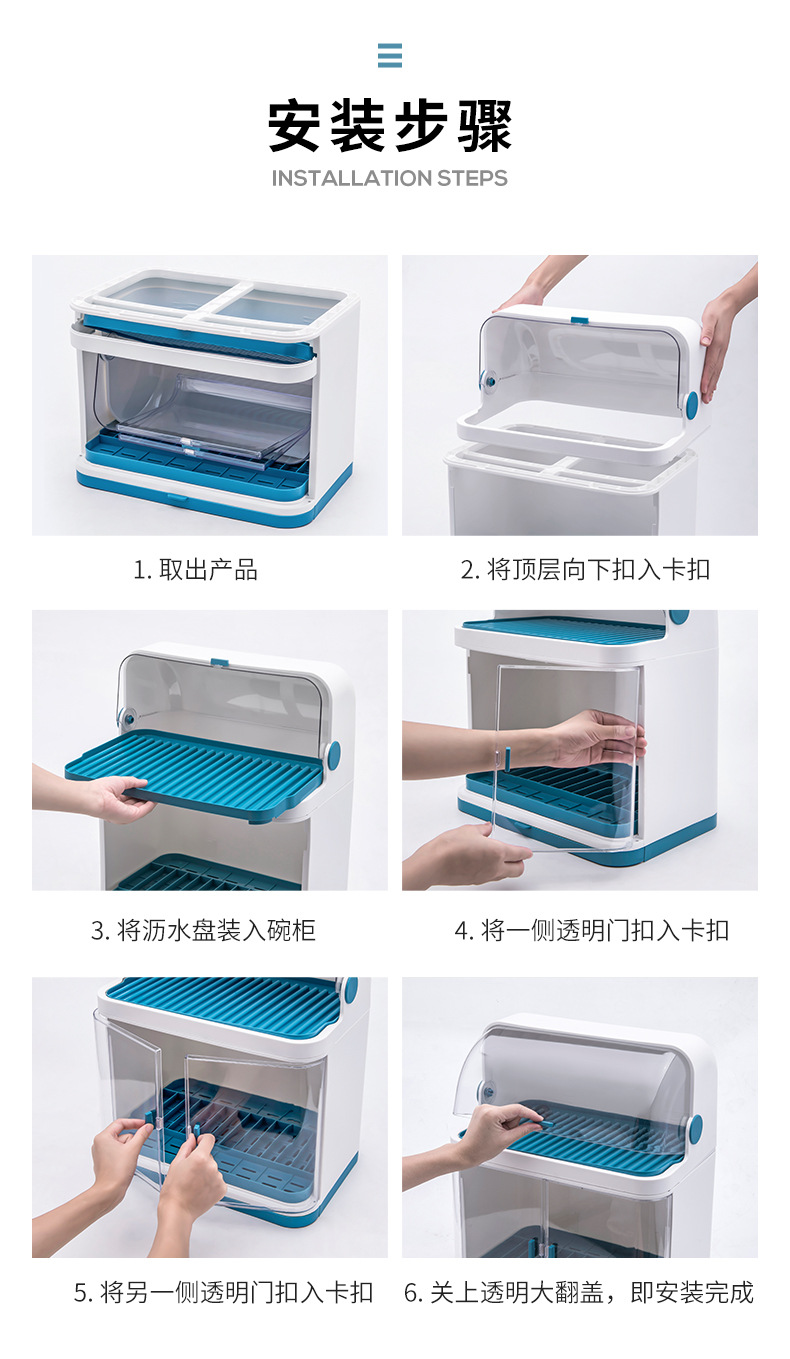 安装步骤
INSTALLATION STEPS

1. 取出产品

2. 将顶层向下扣入卡扣

3. 将沥水盘装入碗柜

4. 将一侧透明门扣入卡扣

5. 将另一侧透明门扣入卡扣

6. 关上透明大翻盖，即安装完成