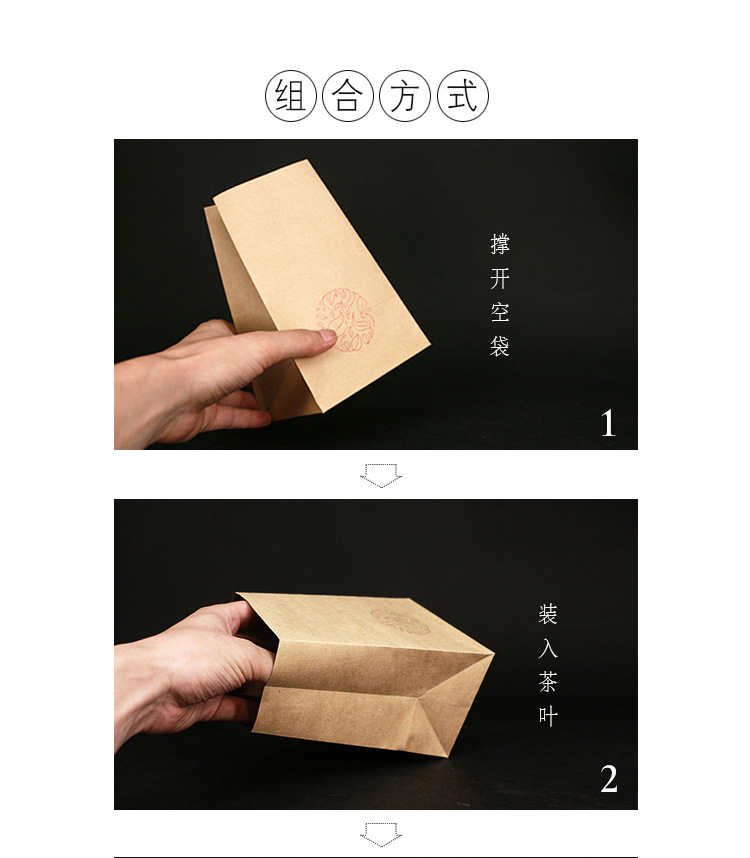 组合方式

撑开空袋

1

装入茶叶

2