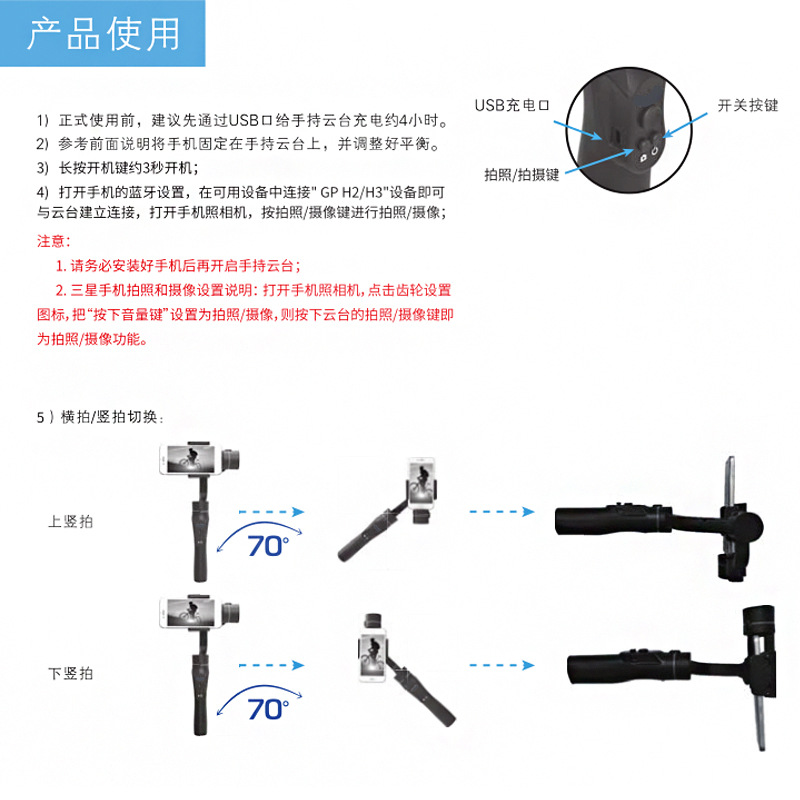 产品使用

1）正式使用前，建议先通过USB口给手持云台充电约4小时。
2）参考前面说明将手机固定在手持云台上，并调整好平衡。
3）长按开机键约3秒开机；
4）打开手机的蓝牙设置，在可用设备中连接" GP H2/H3"设备即可与云台建立连接，打开手机照相机，按拍照/摄像键进行拍照/摄像；

注意：
1. 请务必安装好手机后再开启手持云台；
2. 三星手机拍照和摄像设置说明：打开手机照相机，点击齿轮设置图标，把“按下音量键”设置为拍照/摄像，则按下云台的拍照/摄像键即为拍照/摄像功能。

USB充电口
开关按键
拍照/拍摄键

5）横拍/竖拍切换：

上竖拍
70°

下竖拍
70°