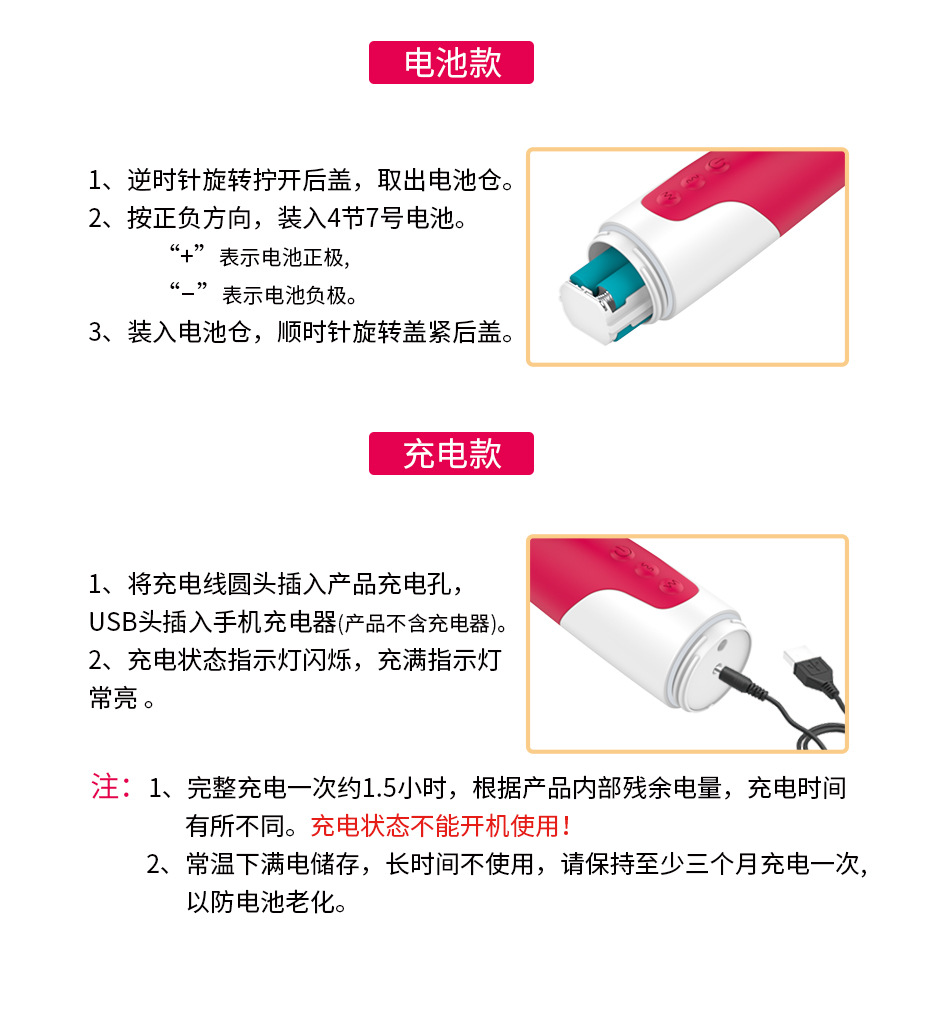 电池款

1、逆时针旋转拧开后盖，取出电池仓。
2、按正负方向，装入4节7号电池。
“+”表示电池正极，
“−”表示电池负极。
3、装入电池仓，顺时针旋转盖紧后盖。

充电款

1、将充电线圆头插入产品充电孔，USB头插入手机充电器(产品不含充电器)。
2、充电状态指示灯闪烁，充满指示灯常亮 。

注：1、完整充电一次约1.5小时，根据产品内部残余电量，充电时间有所不同。充电状态不能开机使用！
2、常温下满电储存，长时间不使用，请保持至少三个月充电一次，以防电池老化。