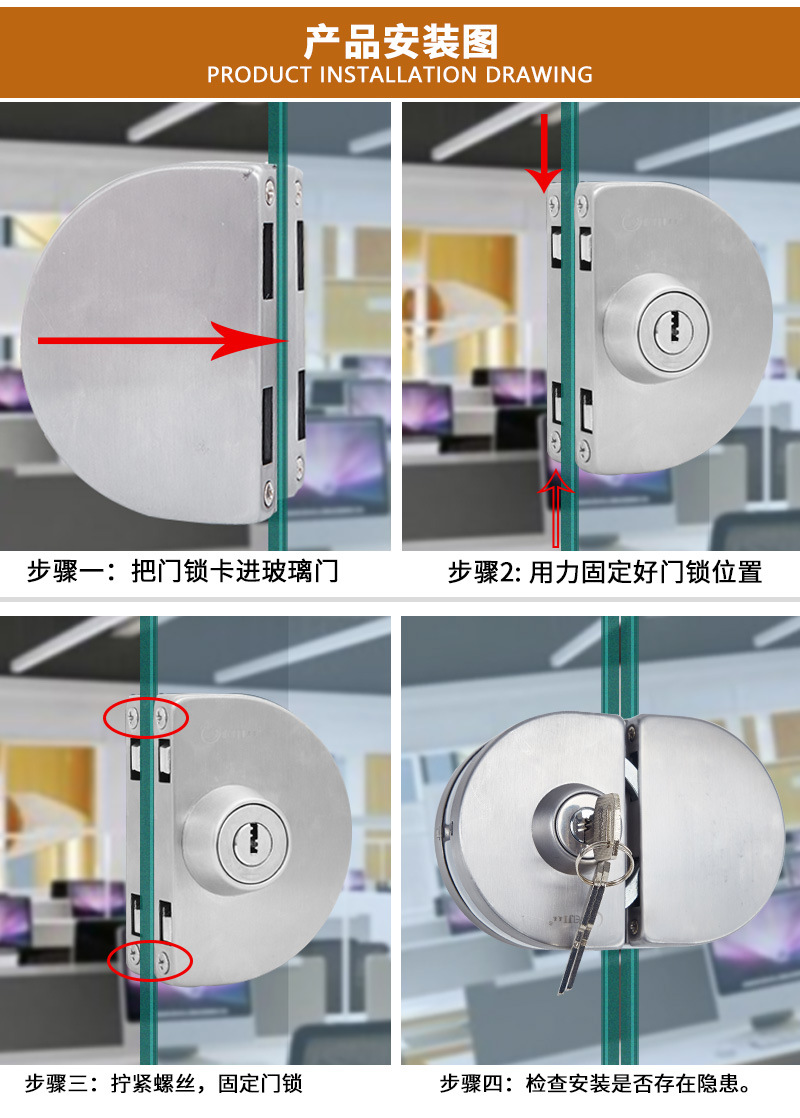 产品安装图
PRODUCT INSTALLATION DRAWING

步骤一：把门锁卡进玻璃门

步骤2: 用力固定好门锁位置

步骤三：拧紧螺丝，固定门锁

步骤四：检查安装是否存在隐患。