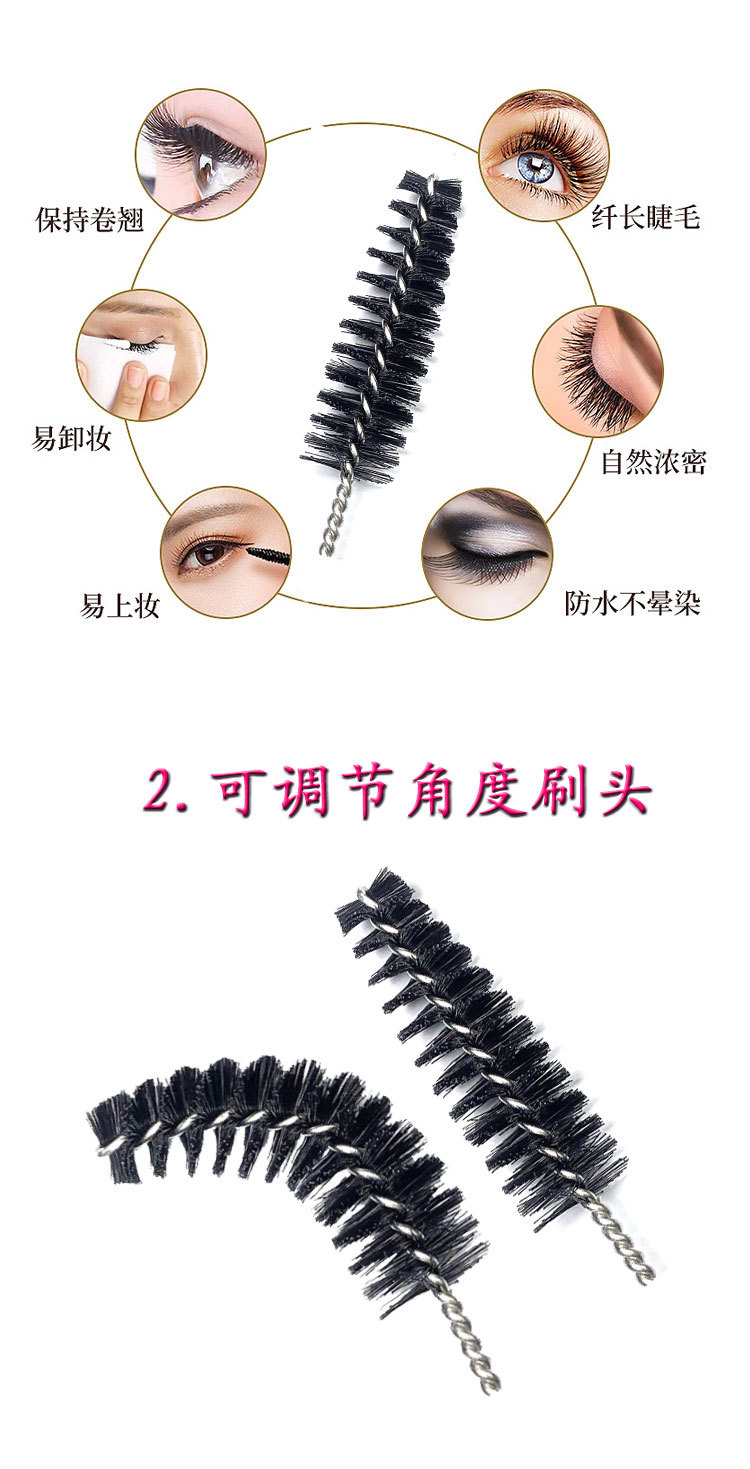 保持卷翘

纤长睫毛

易卸妆

自然浓密

易上妆

防水不晕染

2. 可调节角度刷头