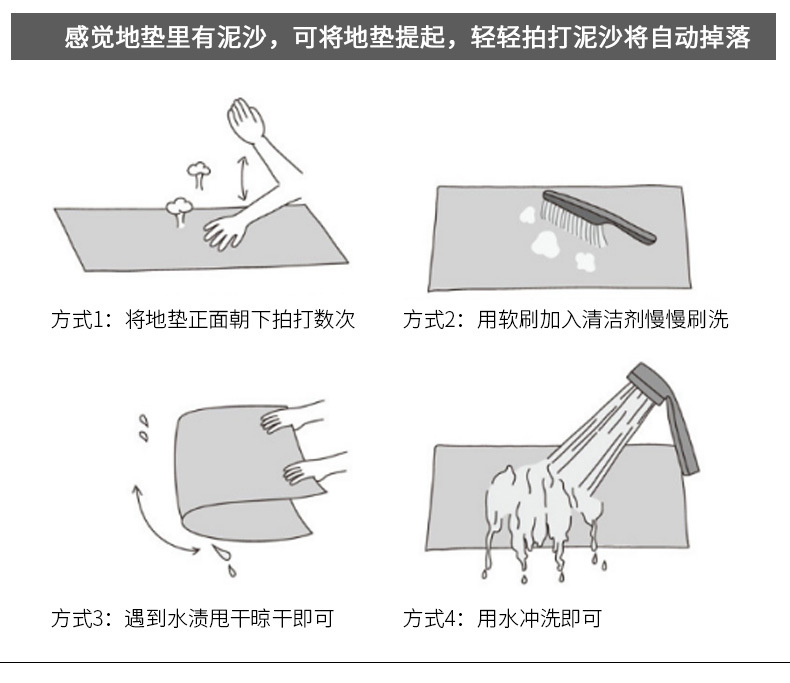 感觉地垫里有泥沙，可将地垫提起，轻轻拍打泥沙将自动掉落

方式1：将地垫正面朝下拍打数次

方式2：用软刷加入清洁剂慢慢刷洗

方式3：遇到水渍甩干晾干即可

方式4：用水冲洗即可