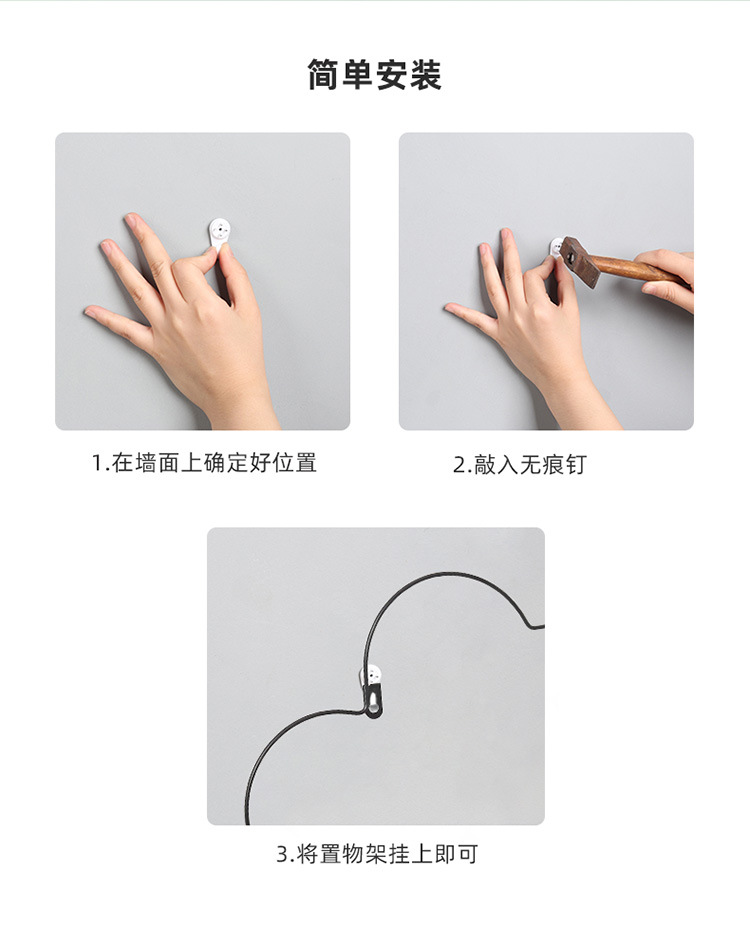 简单安装

1.在墙面上确定好位置

2.敲入无痕钉

3.将置物架挂上即可