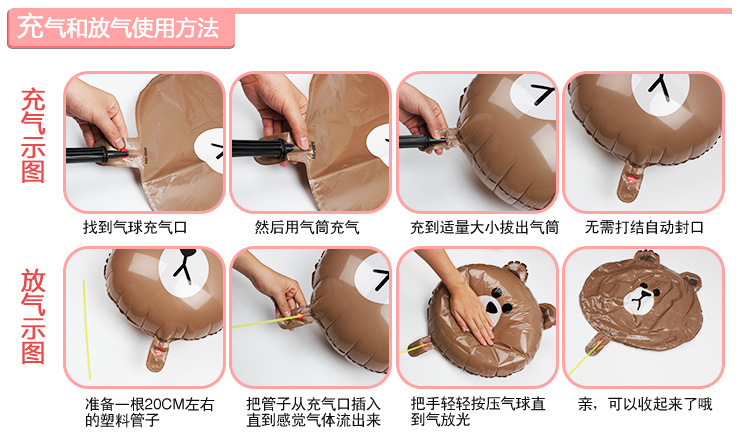 充气和放气使用方法

充气示图

找到气球充气口

然后用气筒充气

充到适量大小拔出气筒

无需打结自动封口

放气示图

准备一根20CM左右的塑料管子

把管子从充气口插入直到感觉气体流出来

把手轻轻按压气球直到气放光

亲，可以收起来了哦