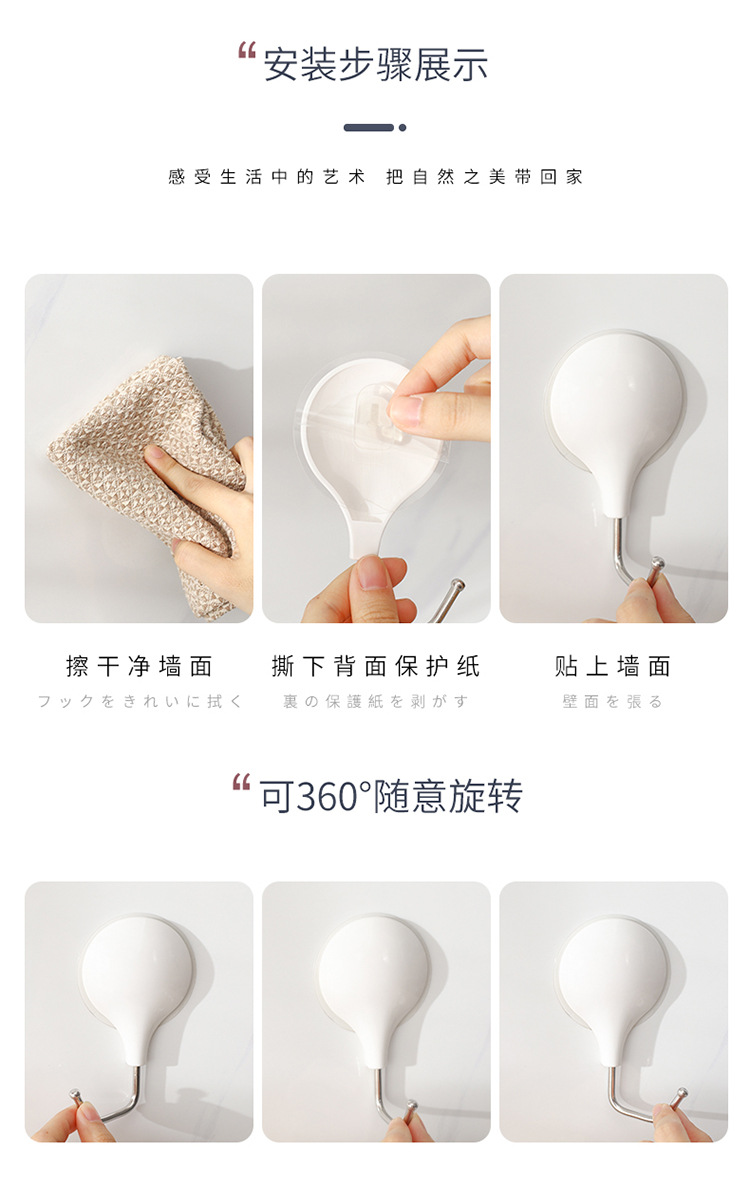 “安装步骤展示

感受生活中的艺术 把自然之美带回家

擦干净墙面
フックをきれいに拭く

撕下背面保护纸
裏の保護紙を剥がす

贴上墙面
壁面を張る

“可360°随意旋转