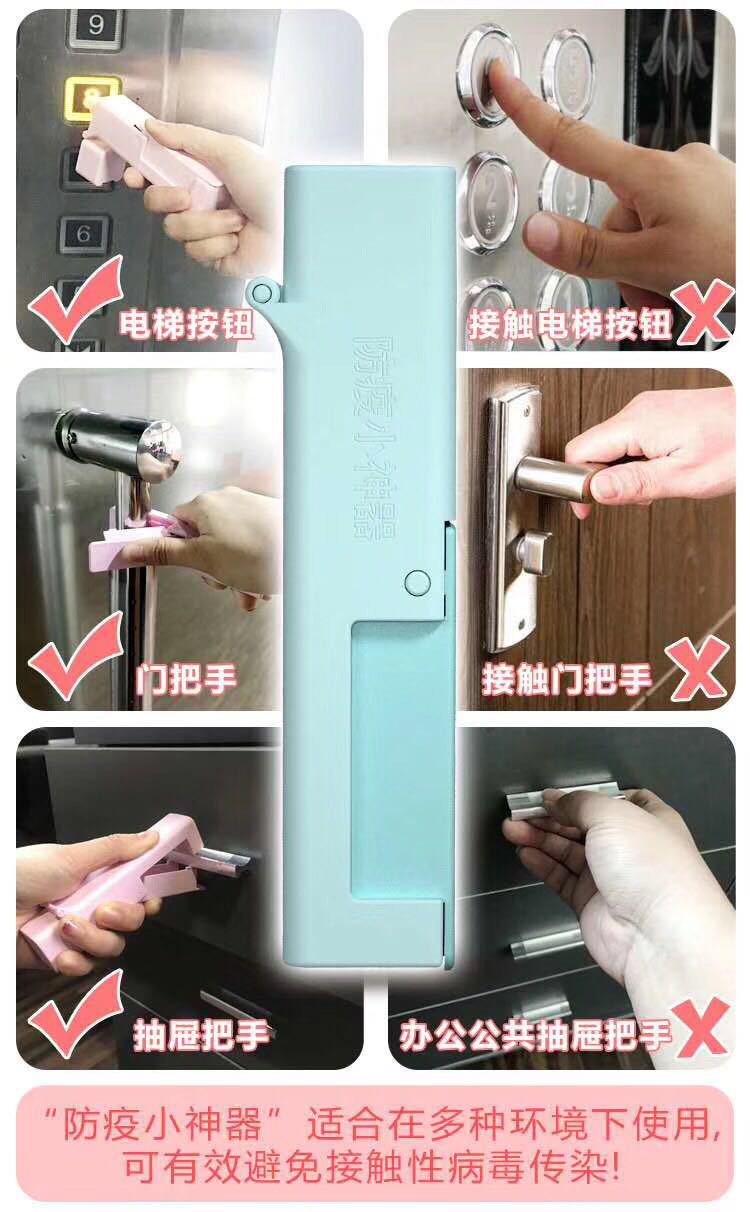 电梯按钮

接触电梯按钮

防疫小神器

门把手

接触门把手

抽屉把手

办公公共抽屉把手

“防疫小神器”适合在多种环境下使用,可有效避免接触性病毒传染!