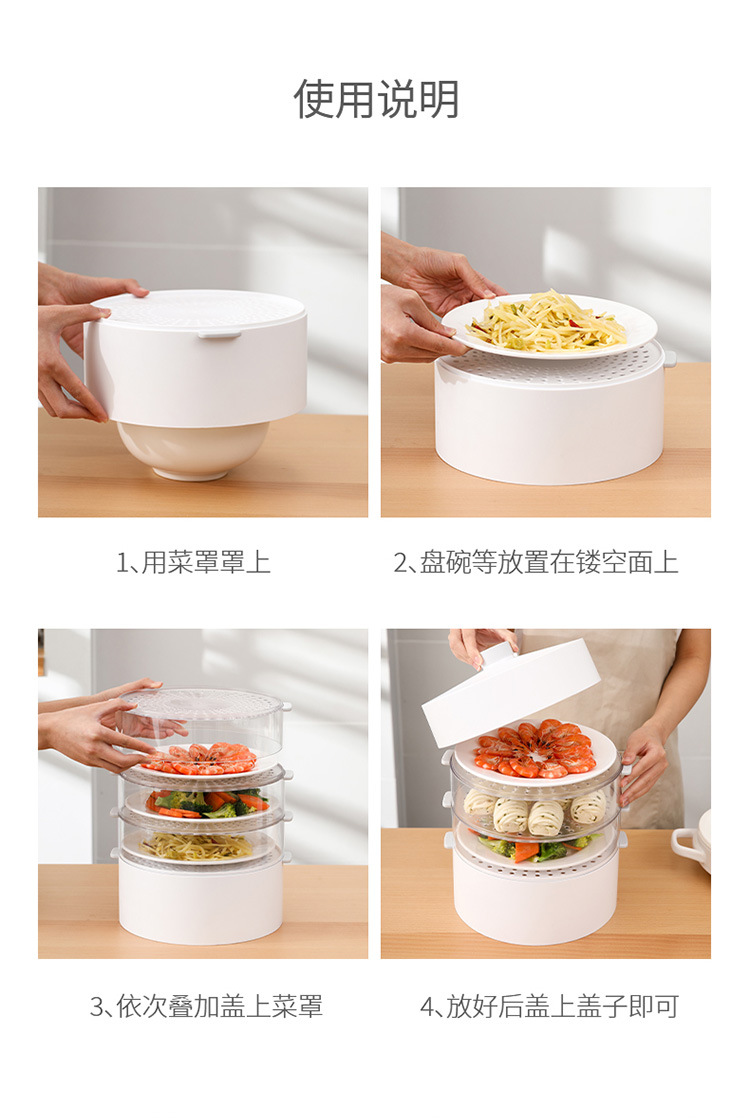 使用说明

1、用菜罩罩上

2、盘碗等放置在镂空面上

3、依次叠加盖上菜罩

4、放好后盖上盖子即可