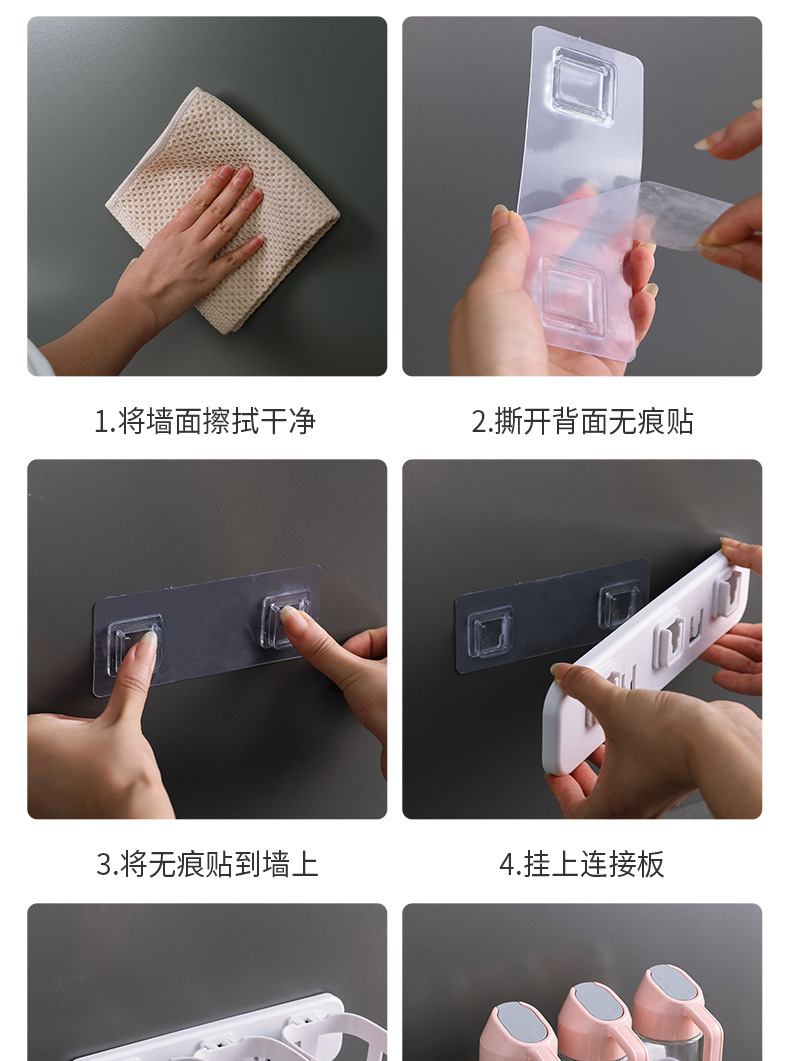 1.将墙面擦拭干净

2.撕开背面无痕贴

3.将无痕贴到墙上

4.挂上连接板