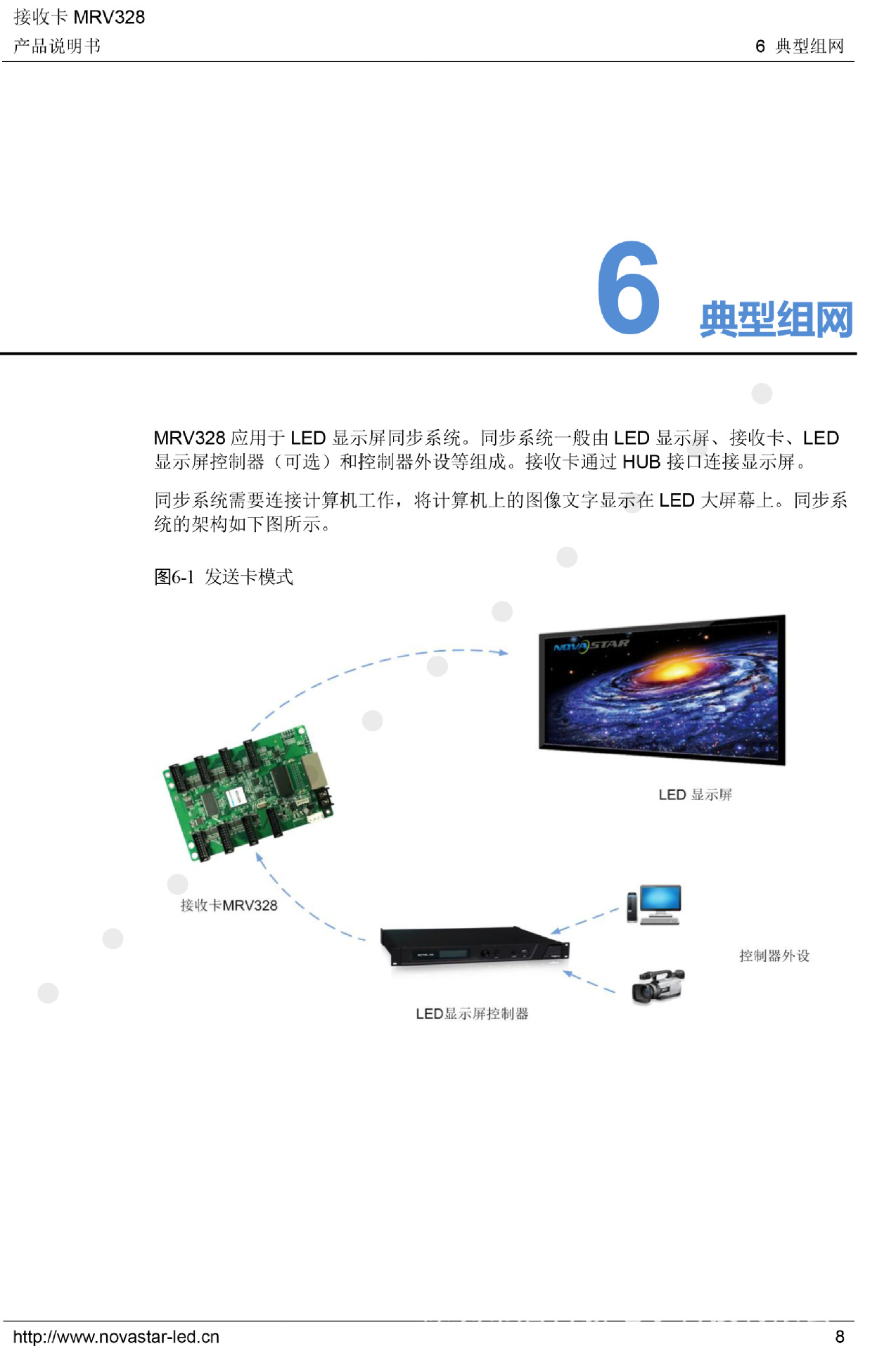 接收卡 MRV328
产品说明书

6 典型组网

6 典型组网

MRV328 应用于 LED 显示屏同步系统。同步系统一般由 LED 显示屏、接收卡、LED 显示屏控制器（可选）和控制器外设等组成。接收卡通过 HUB 接口连接显示屏。

同步系统需要连接计算机工作，将计算机上的图像文字显示在 LED 大屏幕上。同步系统的架构如下图所示。

图6-1 发送卡模式

NOVASTAR

LED 显示屏

接收卡MRV328

控制器外设

LED显示屏控制器

http://www.novastar-led.cn

8