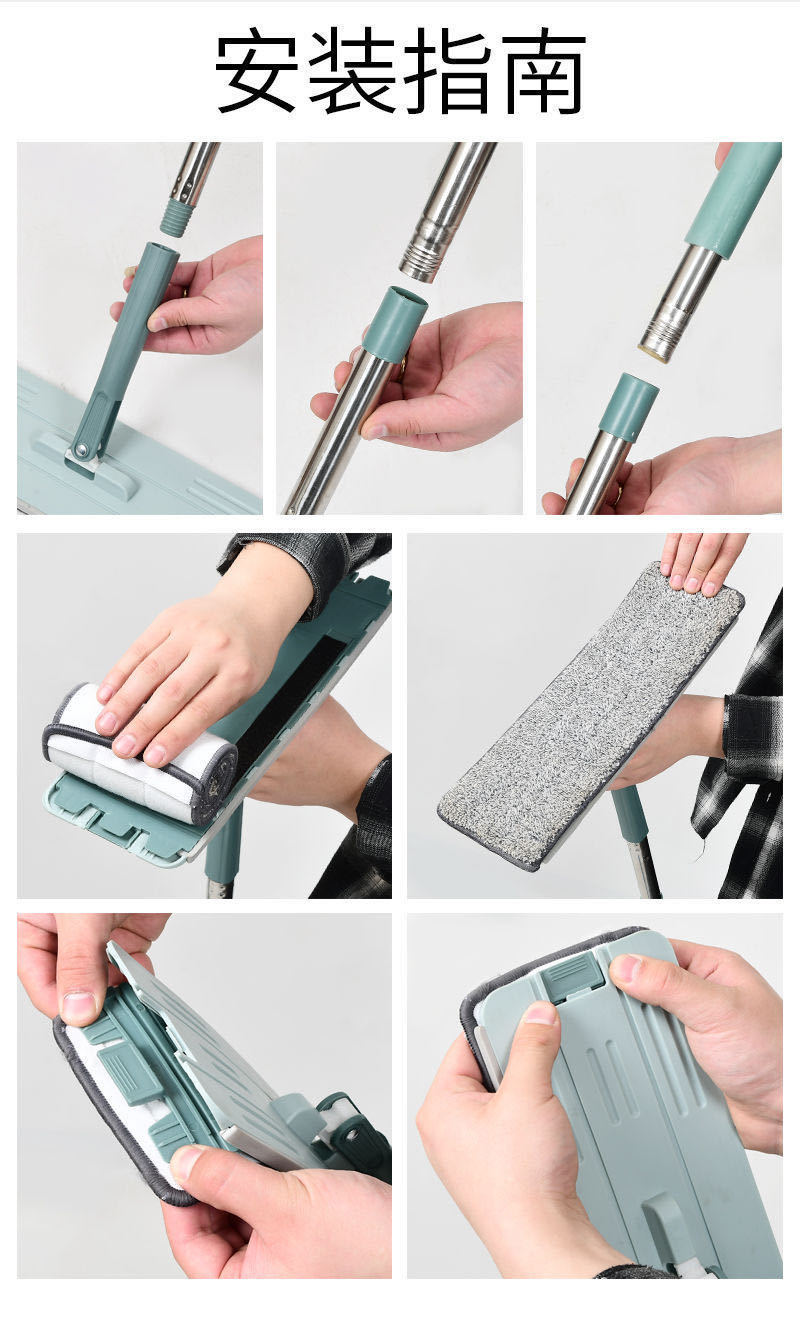 安装指南