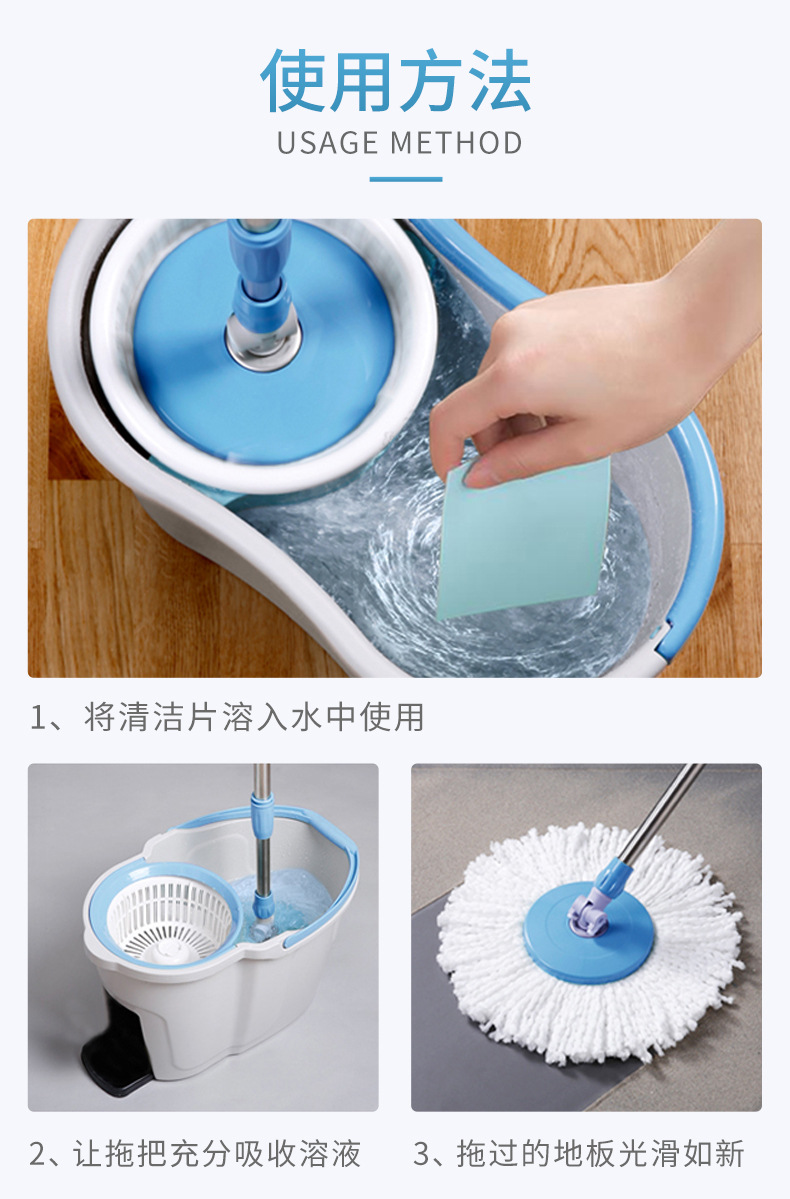 使用方法
USAGE METHOD

1、将清洁片溶入水中使用

2、让拖把充分吸收溶液

3、拖过的地板光滑如新