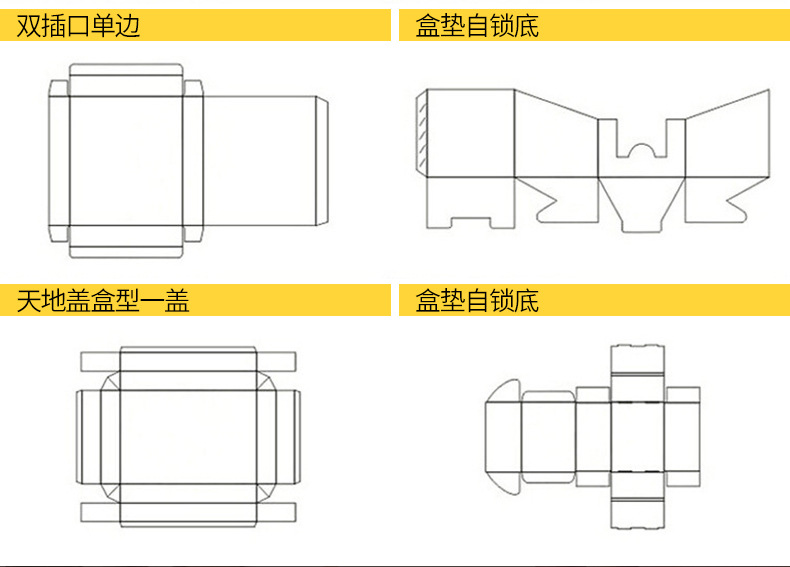 双插口单边

盒垫自锁底

天地盖盒型一盖

盒垫自锁底