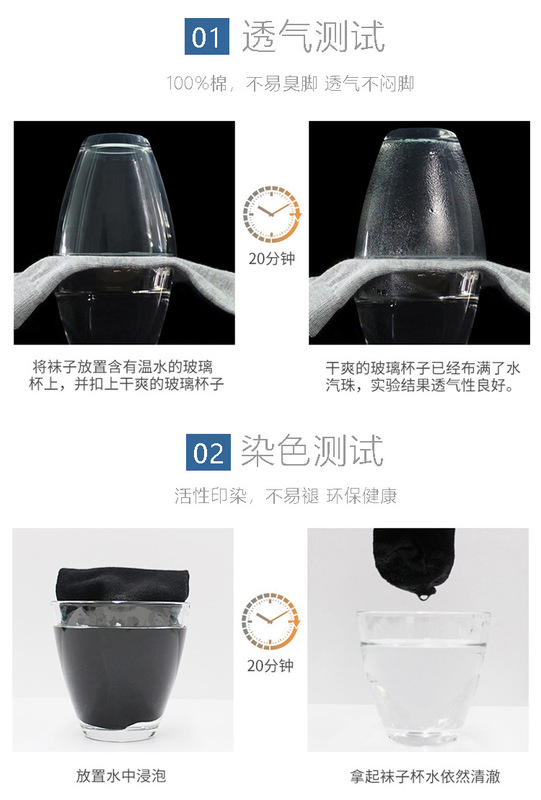 01 透气测试

100%棉，不易臭脚 透气不闷脚

20分钟

将袜子放置含有温水的玻璃杯上，并扣上干爽的玻璃杯子

干爽的玻璃杯子已经布满了水汽珠，实验结果透气性良好。

02 染色测试

活性印染，不易褪 环保健康

20分钟

放置水中浸泡

拿起袜子杯水依然清澈