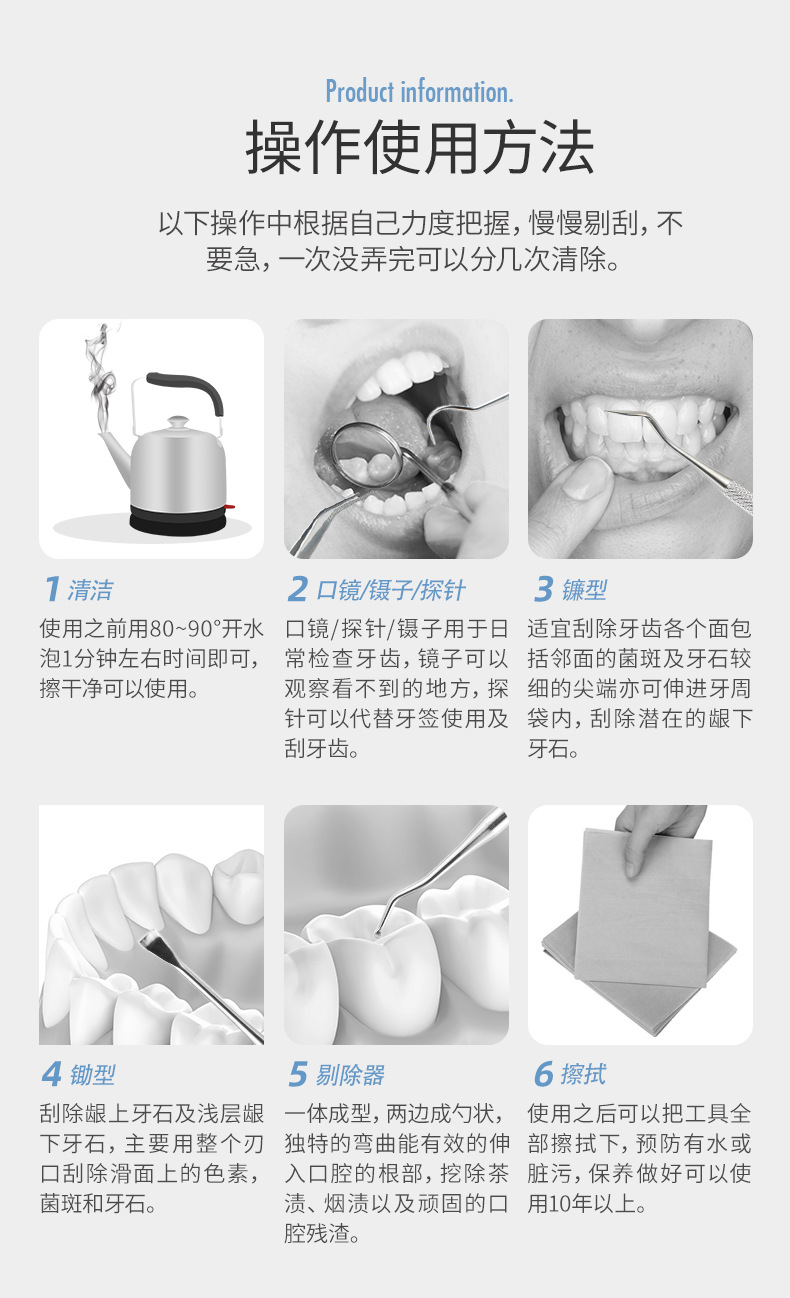 Product information.

操作使用方法

以下操作中根据自己力度把握，慢慢剔刮，不要急，一次没弄完可以分几次清除。

1 清洁

使用之前用80~90°开水泡1分钟左右时间即可，擦干净可以使用。

2 口镜/镊子/探针

口镜/探针/镊子用于日常检查牙齿，镜子可以观察看不到的地方，探针可以代替牙签使用及刮牙齿。

3 镰型

适宜刮除牙齿各个面包括邻面的菌斑及牙石较细的尖端亦可伸进牙周袋内，刮除潜在的龈下牙石。

4 锄型

刮除龈上牙石及浅层龈下牙石，主要用整个刃口刮除滑面上的色素，菌斑和牙石。

5 剔除器

一体成型，两边成勺状，独特的弯曲能有效的伸入口腔的根部，挖除茶渍、烟渍以及顽固的口腔残渣。

6 擦拭

使用之后可以把工具全部擦拭下，预防有水或脏污，保养做好可以使用10年以上。