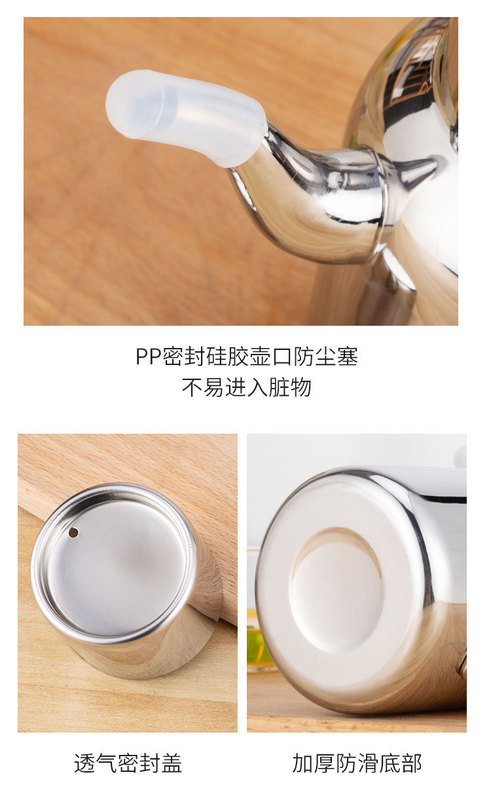 PP密封硅胶壶口防尘塞
不易进入脏物

透气密封盖

加厚防滑底部