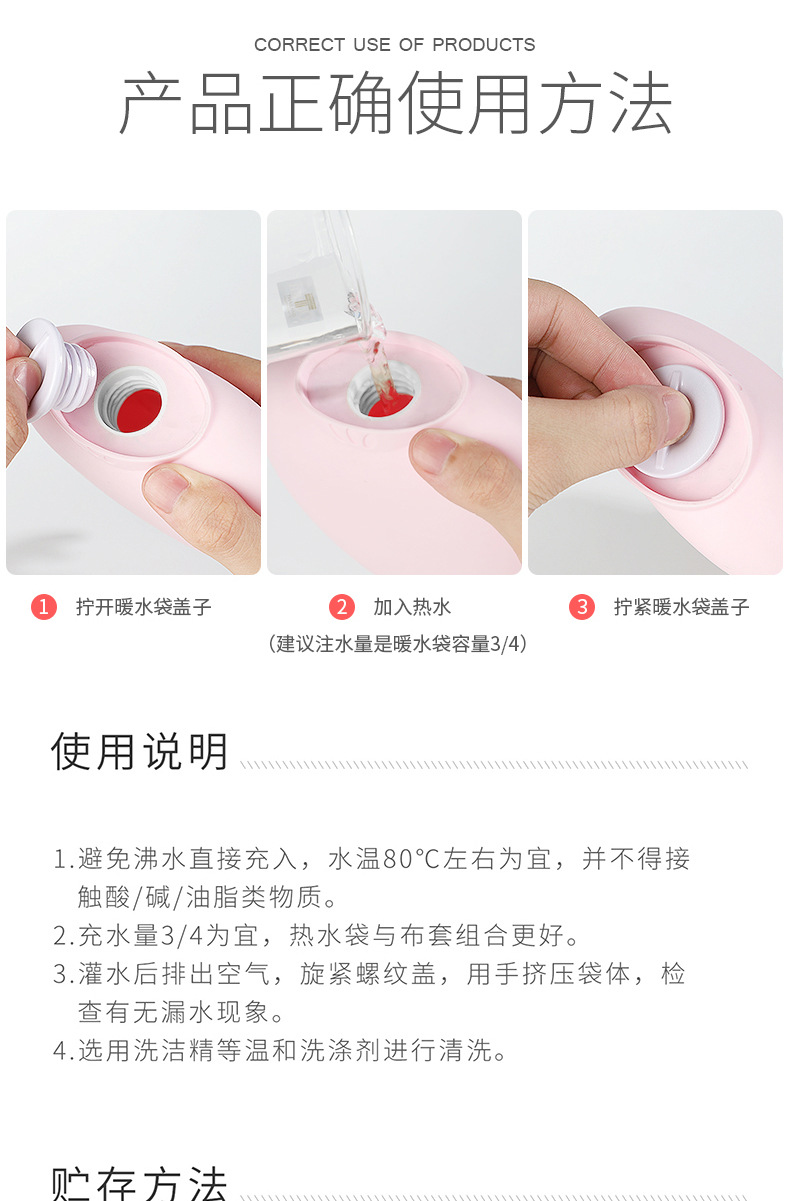 CORRECT USE OF PRODUCTS

产品正确使用方法

1 拧开暖水袋盖子

2 加入热水
（建议注水量是暖水袋容量3/4）

3 拧紧暖水袋盖子

使用说明

1.避免沸水直接充入，水温80°C左右为宜，并不得接触酸/碱/油脂类物质。
2.充水量3/4为宜，热水袋与布套组合更好。
3.灌水后排出空气，旋紧螺纹盖，用手挤压袋体，检查有无漏水现象。
4.选用洗洁精等温和洗涤剂进行清洗。

贮存方法