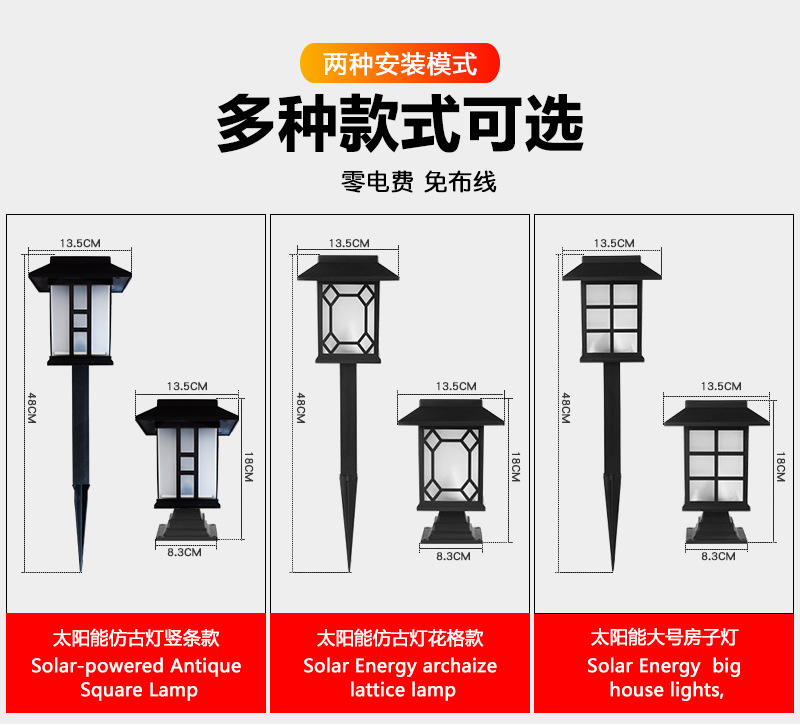 两种安装模式

多种款式可选

零电费 免布线

13.5CM

48CM

13.5CM

18CM

8.3CM

太阳能仿古灯竖条款
Solar-powered Antique Square Lamp

13.5CM

48CM

13.5CM

18CM

8.3CM

太阳能仿古灯花格款
Solar Energy archaize lattice lamp

13.5CM

48CM

13.5CM

18CM

8.3CM

太阳能大号房子灯
Solar Energy big house lights,