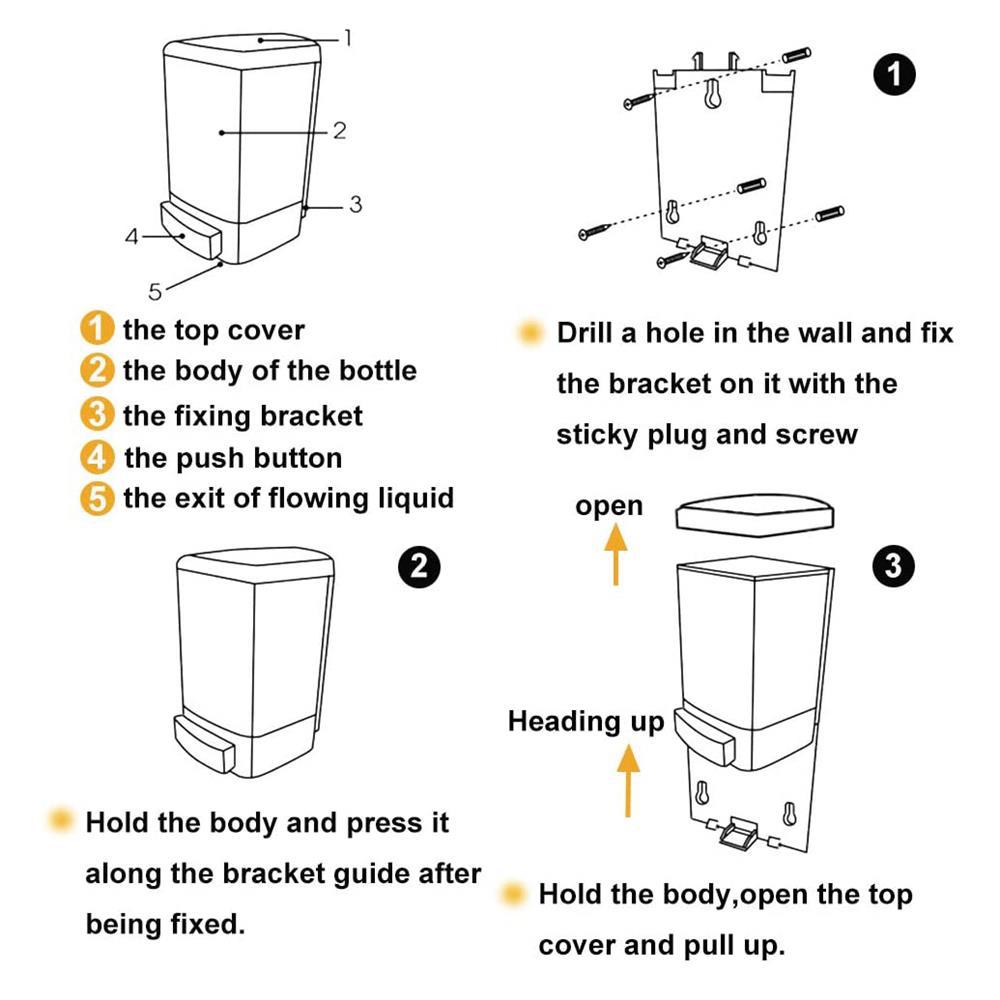 1
2
3
4
5

1 the top cover
2 the body of the bottle
3 the fixing bracket
4 the push button
5 the exit of flowing liquid

2

Hold the body and press it along the bracket guide after being fixed.

1

Drill a hole in the wall and fix the bracket on it with the sticky plug and screw

open

3

Heading up

Hold the body,open the top cover and pull up.